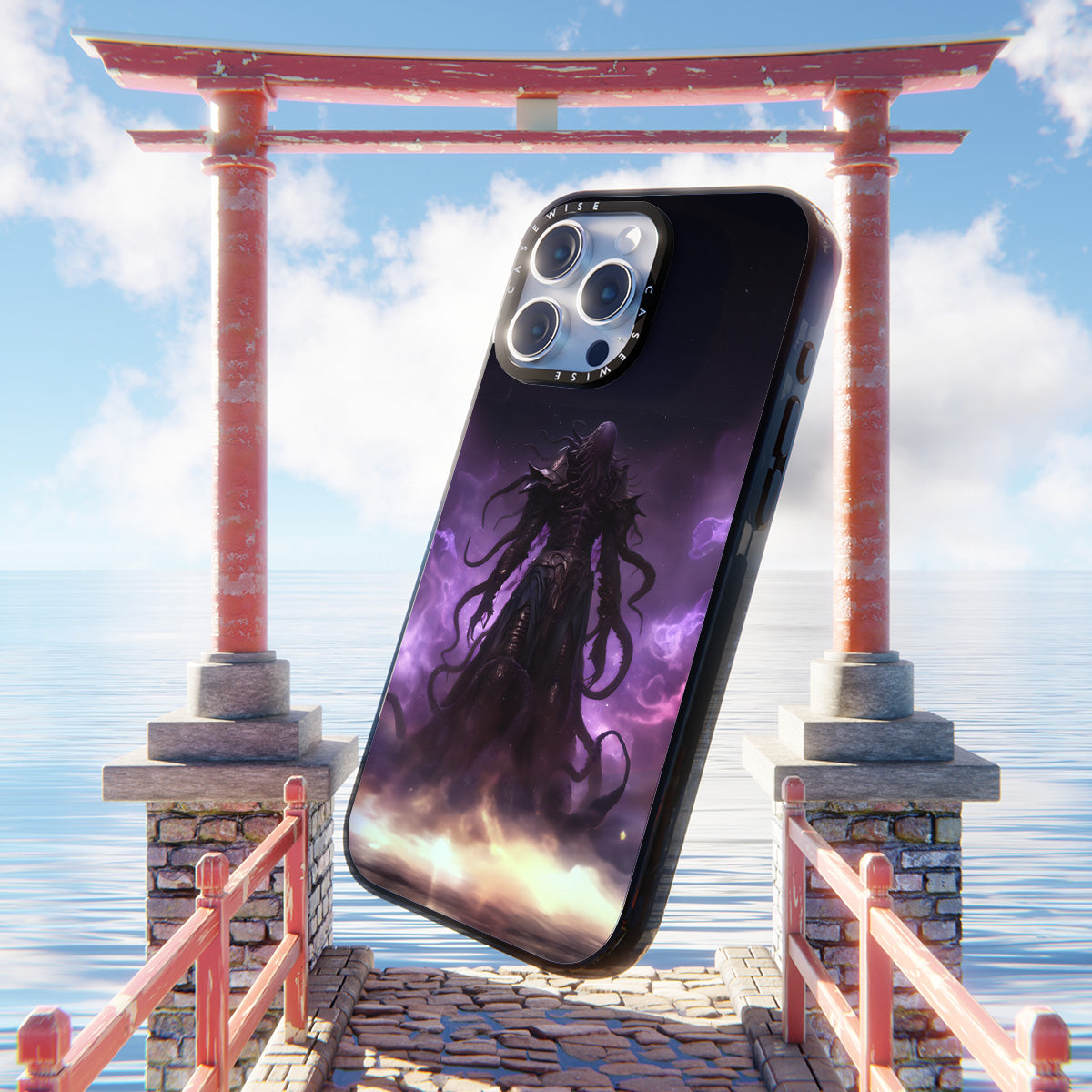 CASEWISE CASEWISE