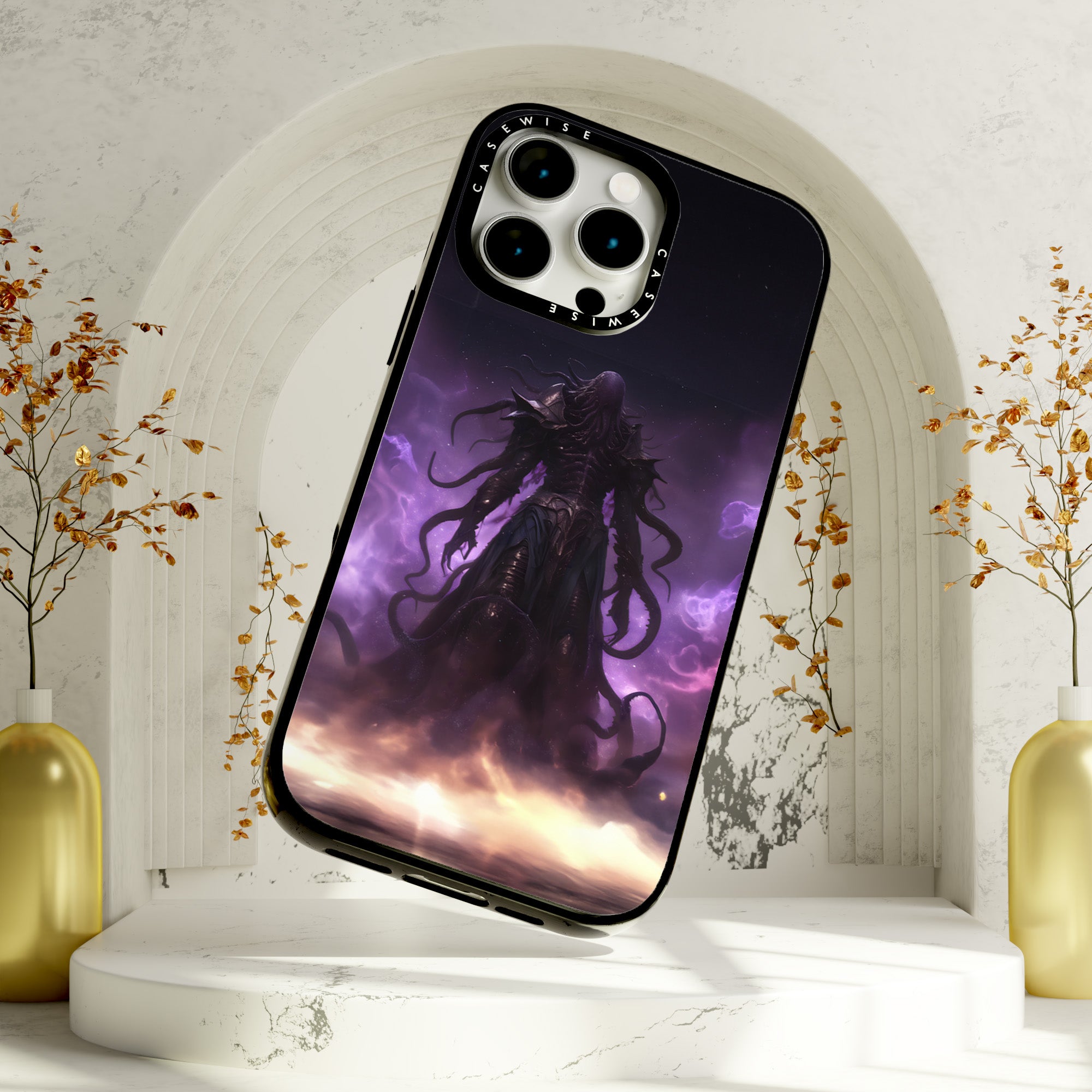 CASEWISE
CASEWISE