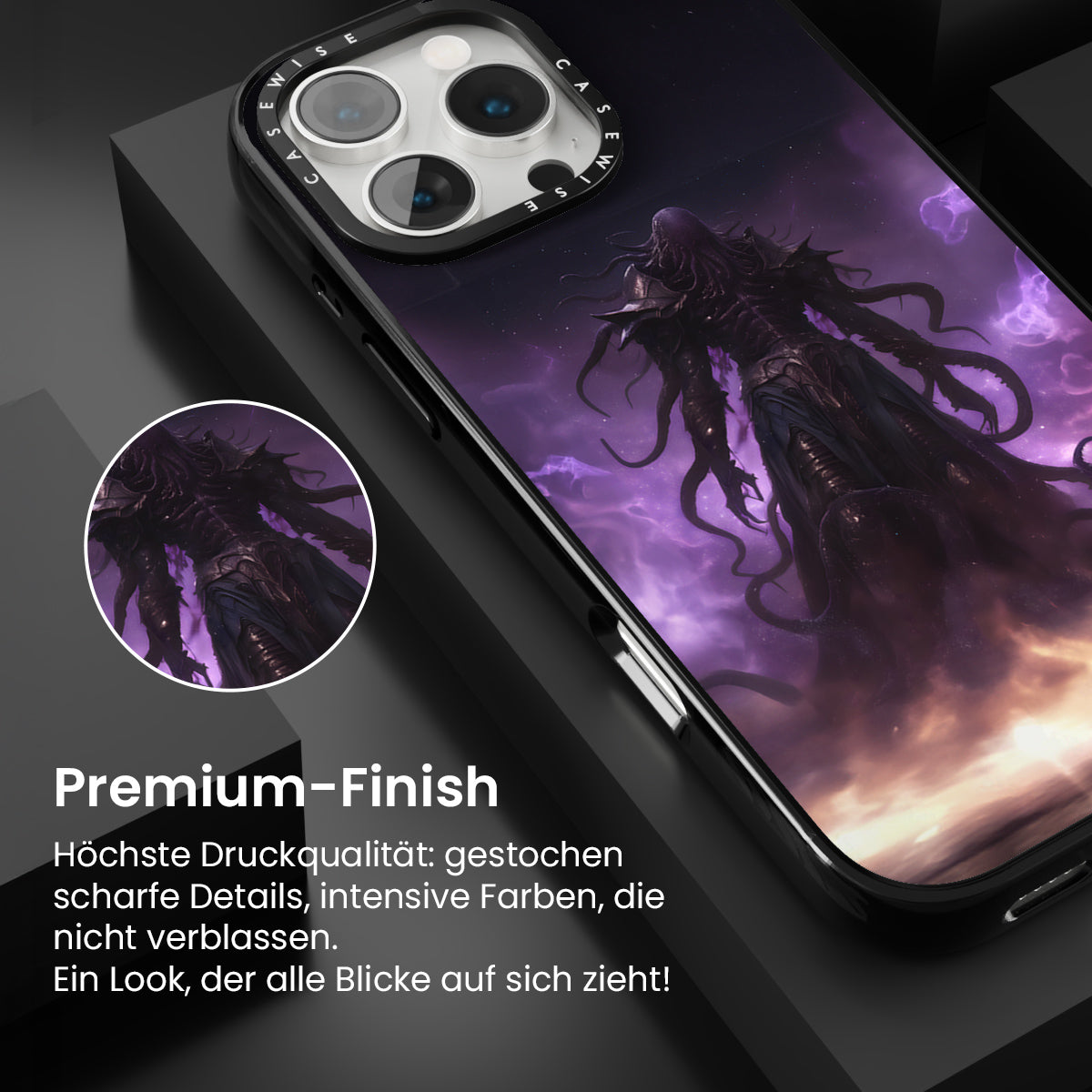 CASEWISE CASEWISE

Premium-Finish

Höchste Druckqualität: gestochen scharfe Details, intensive Farben, die nicht verblassen.
Ein Look, der alle Blicke auf sich zieht!