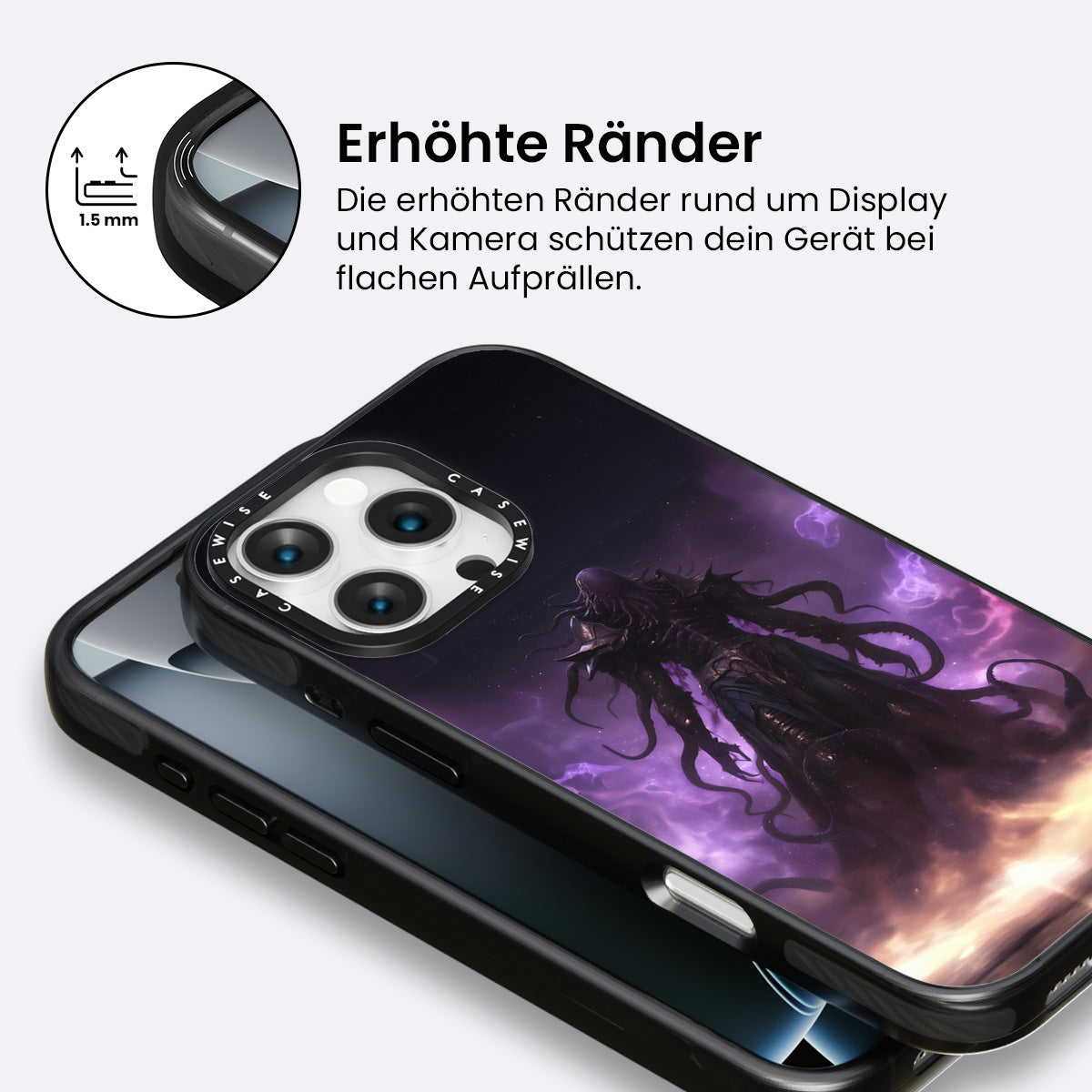 1.5 mm

Erhöhte Ränder

Die erhöhten Ränder rund um Display und Kamera schützen dein Gerät bei flachen Aufprällen.

CASEWISE CASEWISE