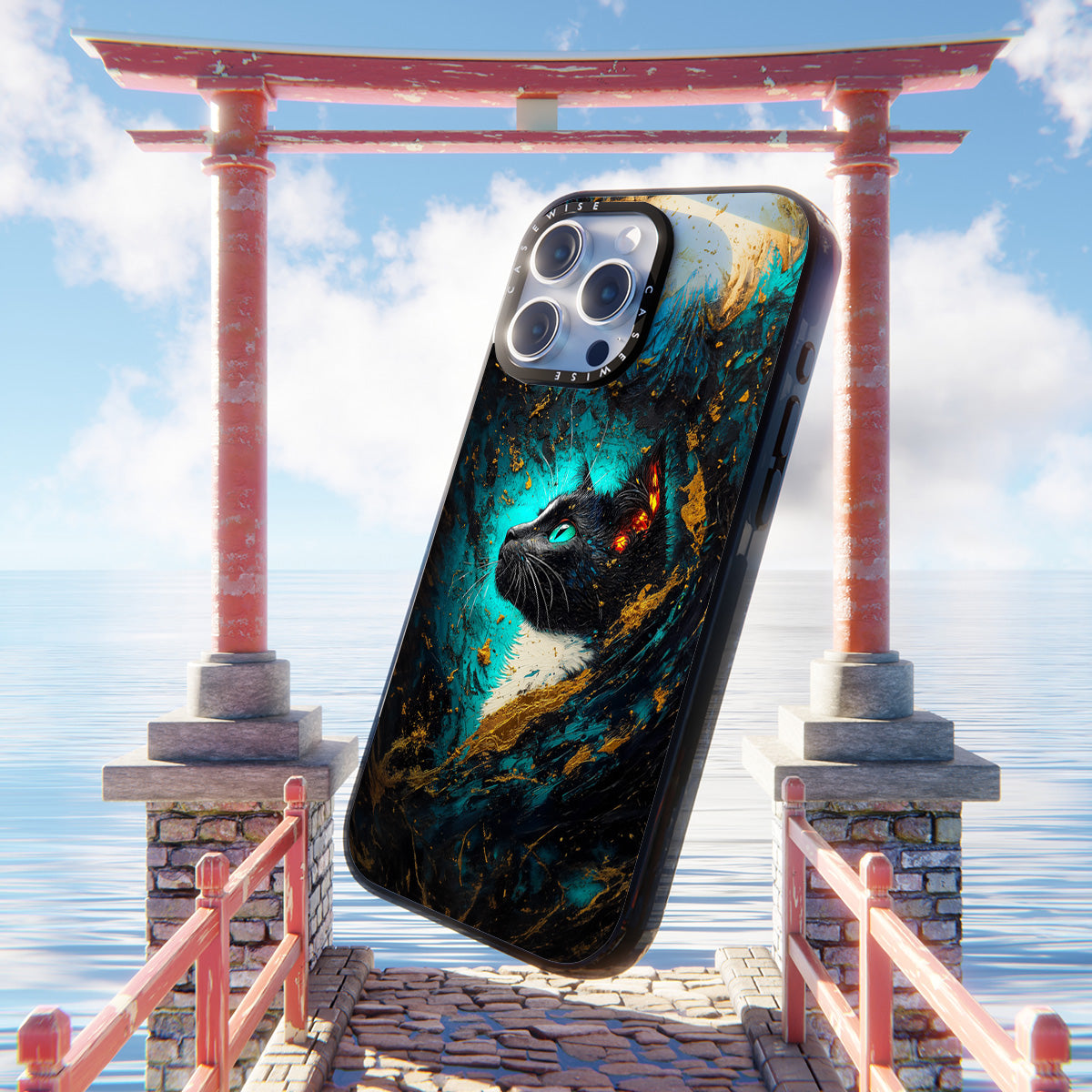 CASEWISE CASEWISE