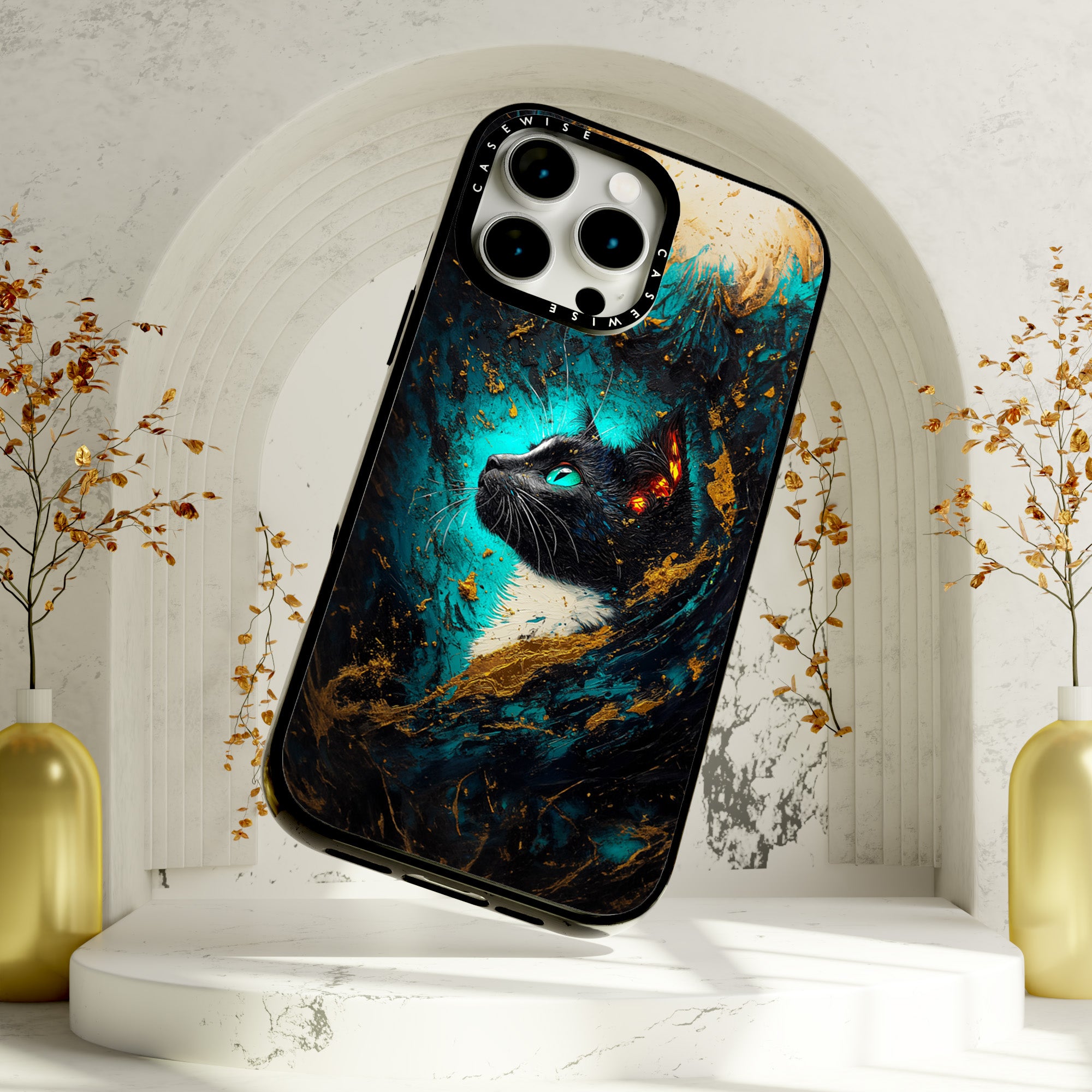 CASEWISE CASEWISE