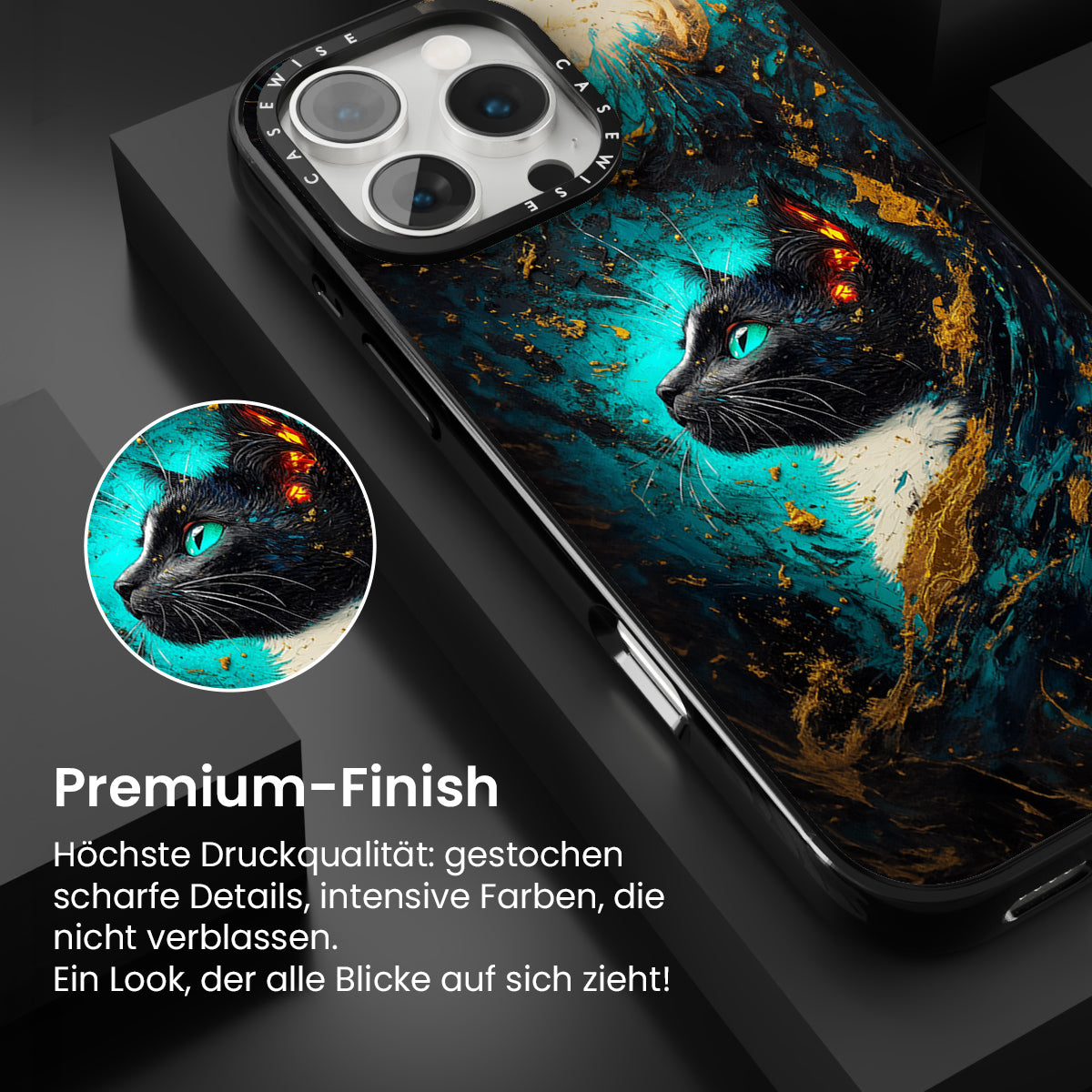 CASEWISE CASEWISE

Premium-Finish

Höchste Druckqualität: gestochen scharfe Details, intensive Farben, die nicht verblassen.
Ein Look, der alle Blicke auf sich zieht!