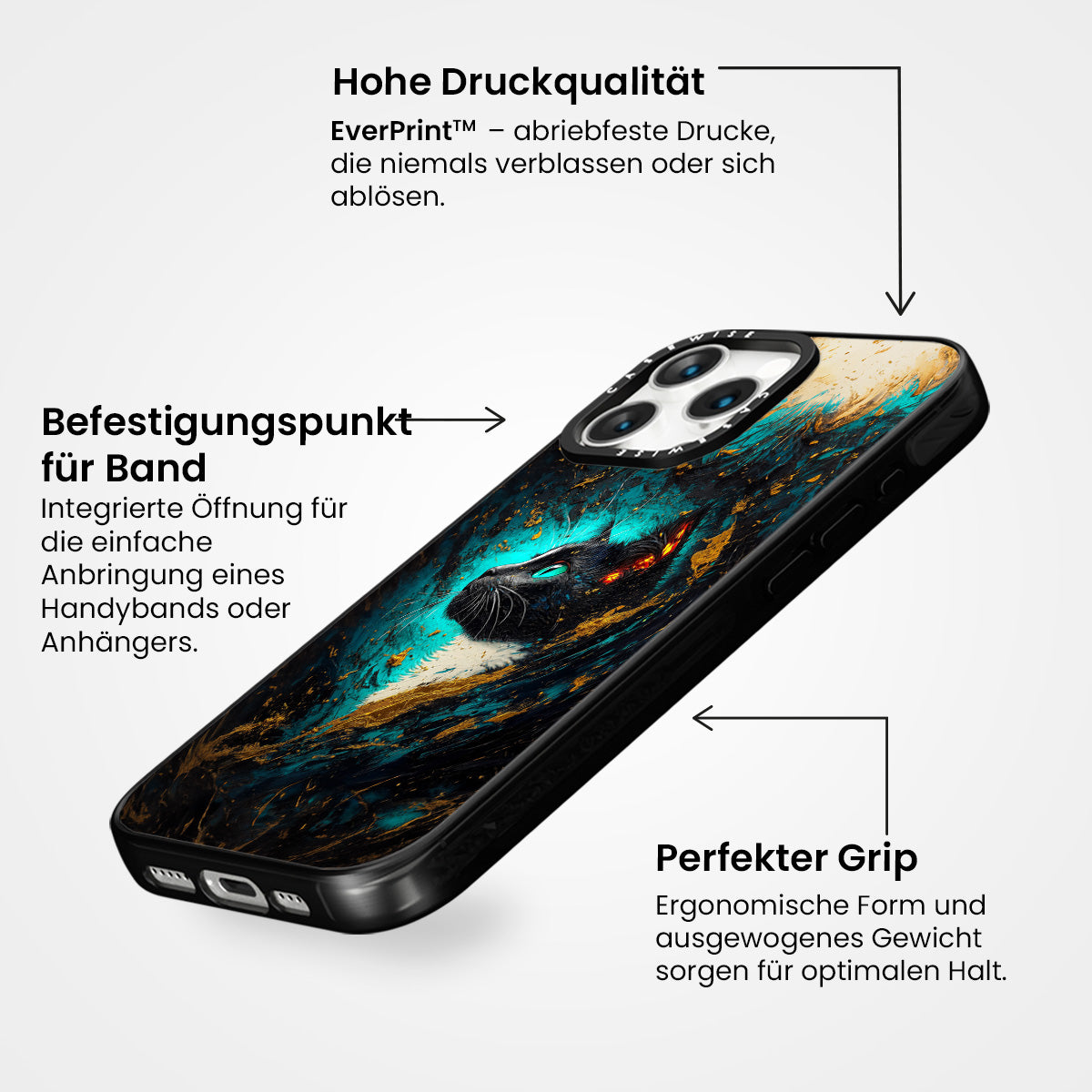 Hohe Druckqualität

EverPrint™ – abriebfeste Drucke, die niemals verblassen oder sich ablösen.

Befestigungspunkt für Band

Integrierte Öffnung für die einfache Anbringung eines Handybands oder Anhängers.

CASEWISE

CASEWISE

Perfekter Grip

Ergonomische Form und ausgewogenes Gewicht sorgen für optimalen Halt.