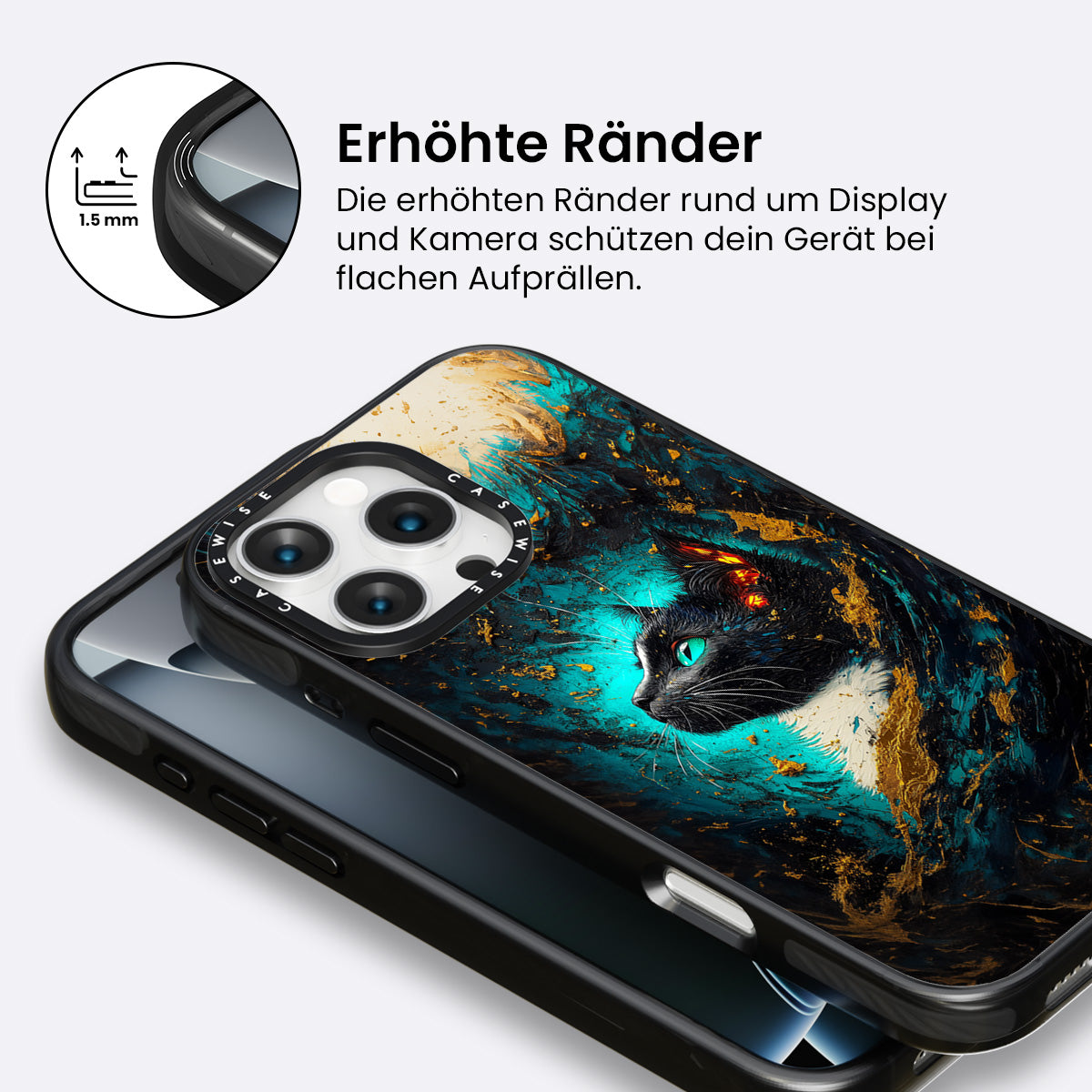 1.5 mm

Erhöhte Ränder

Die erhöhten Ränder rund um Display und Kamera schützen dein Gerät bei flachen Aufprällen.

CASEWISE CASEWISE