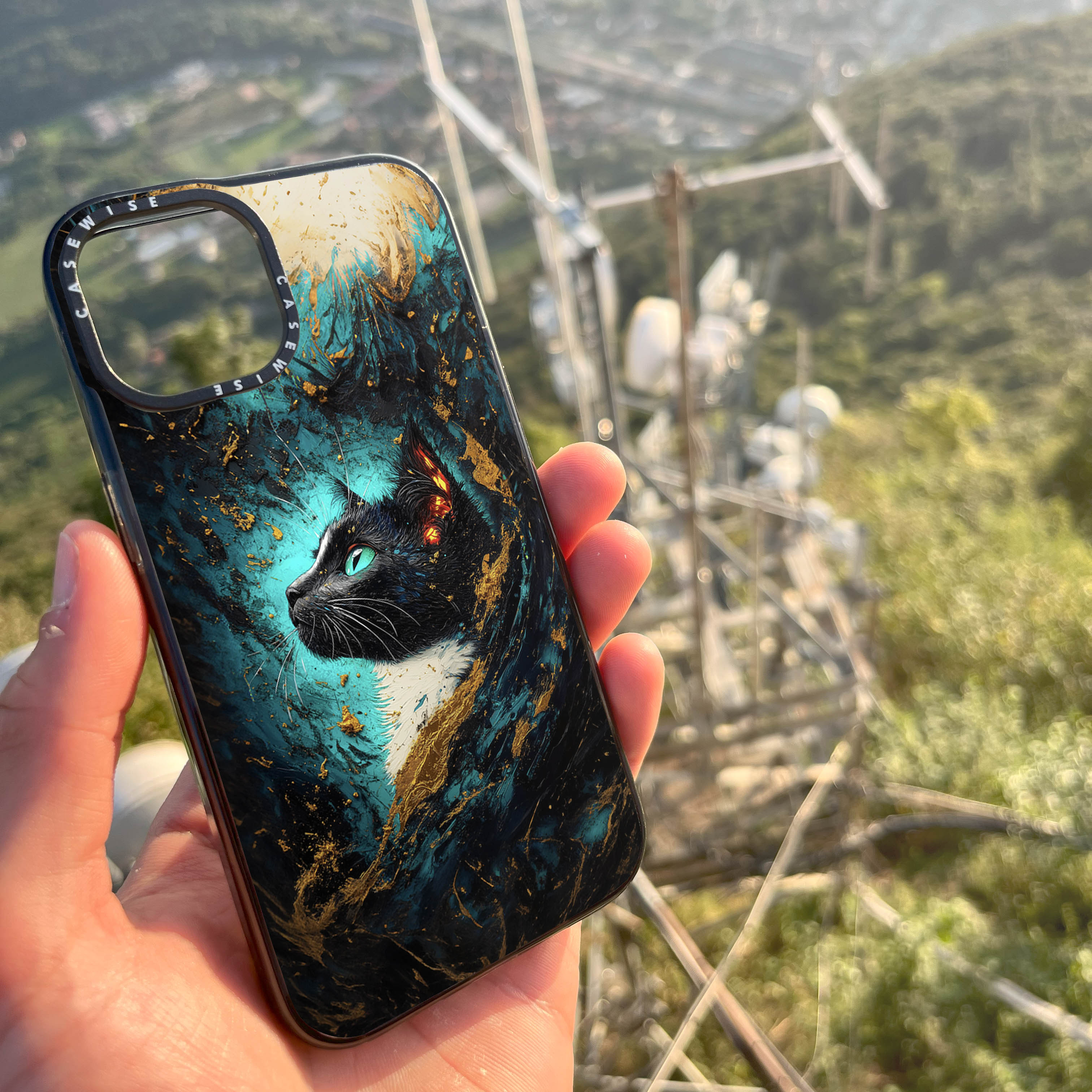 CASEWISE CASEWISE