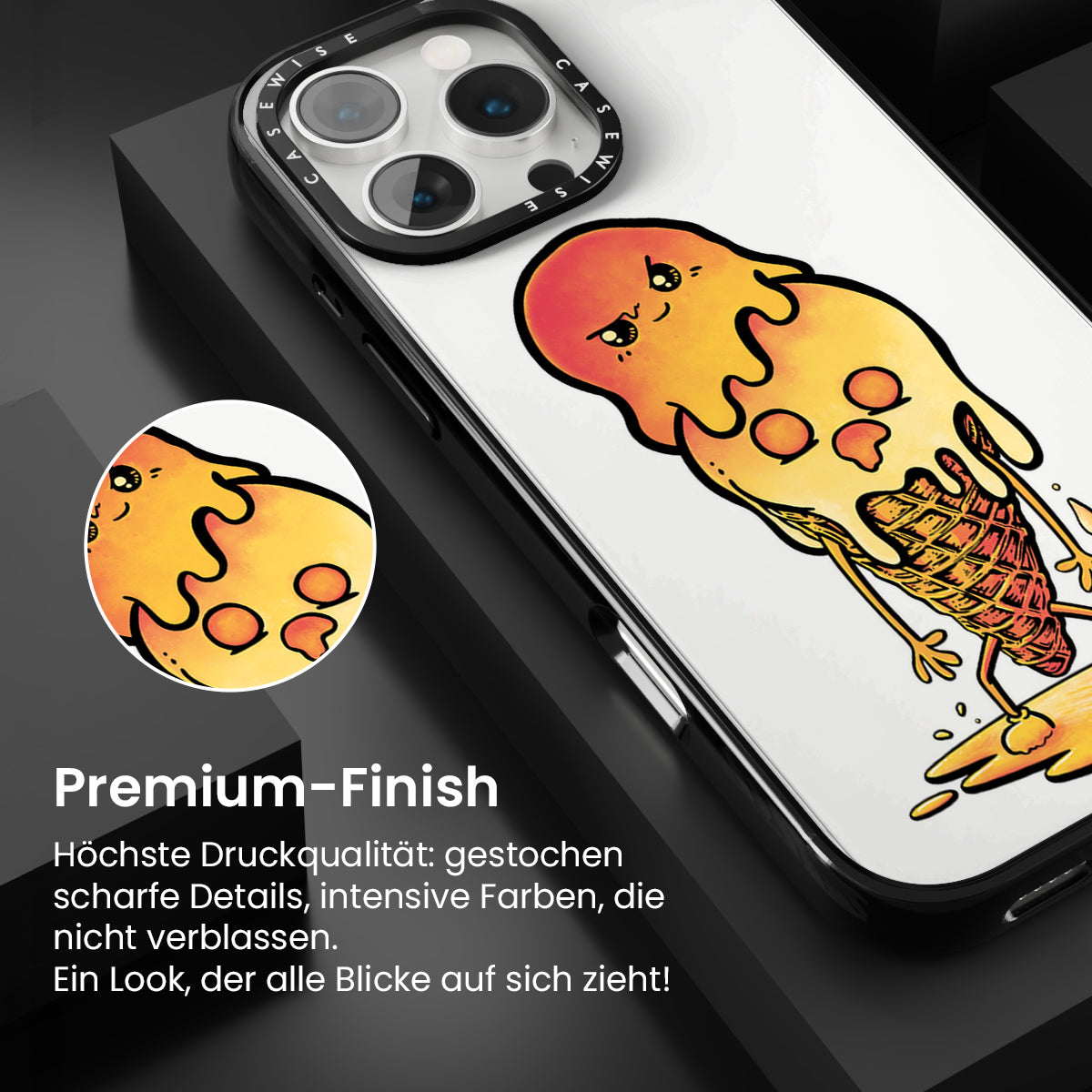 CASEWISE CASEWISE

Premium-Finish

Höchste Druckqualität: gestochen scharfe Details, intensive Farben, die nicht verblassen.
Ein Look, der alle Blicke auf sich zieht!