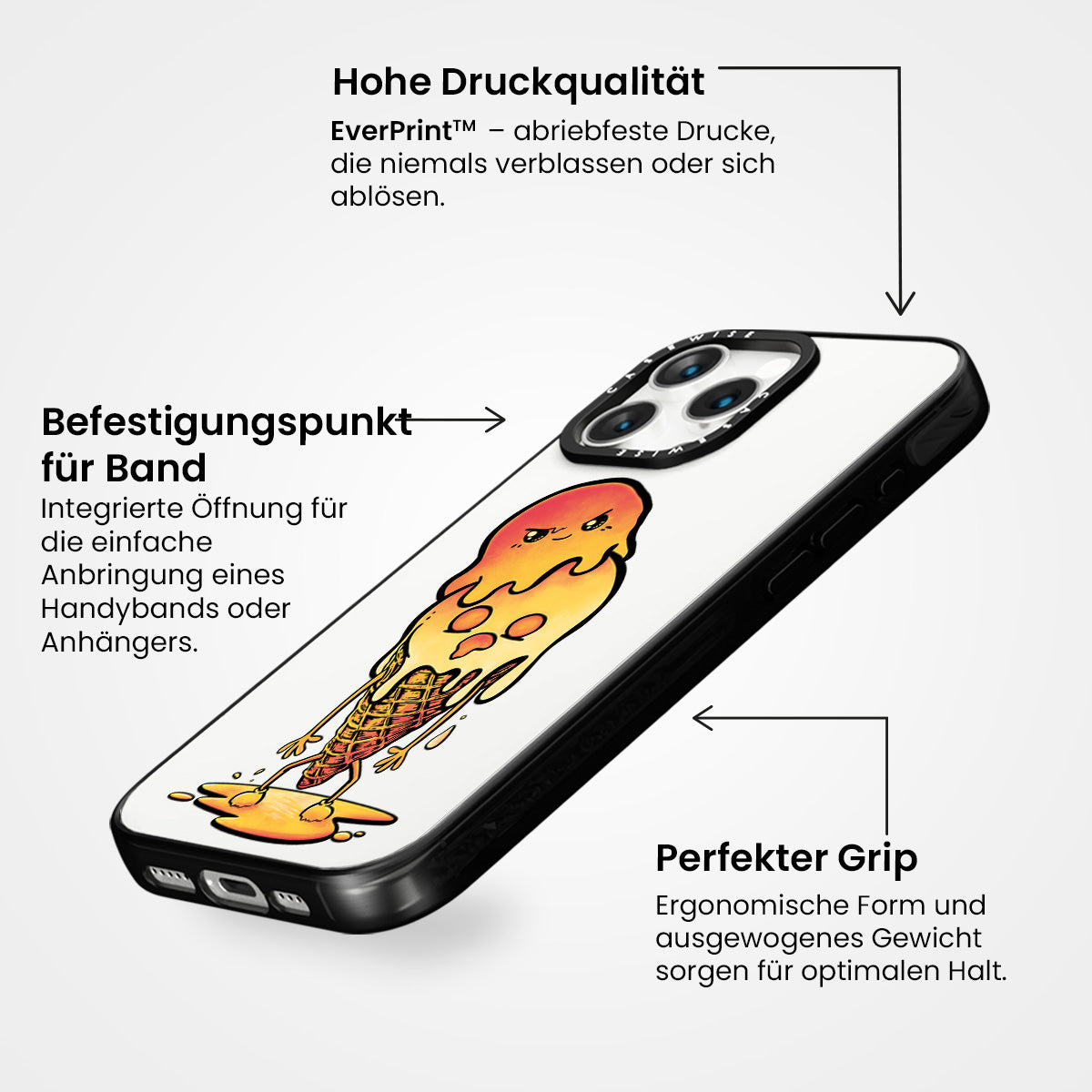 Hohe Druckqualität

EverPrint™ – abriebfeste Drucke, die niemals verblassen oder sich ablösen.

Befestigungspunkt für Band

Integrierte Öffnung für die einfache Anbringung eines Handybands oder Anhängers.

CASEWISE

CASEWISE

Perfekter Grip

Ergonomische Form und ausgewogenes Gewicht sorgen für optimalen Halt.