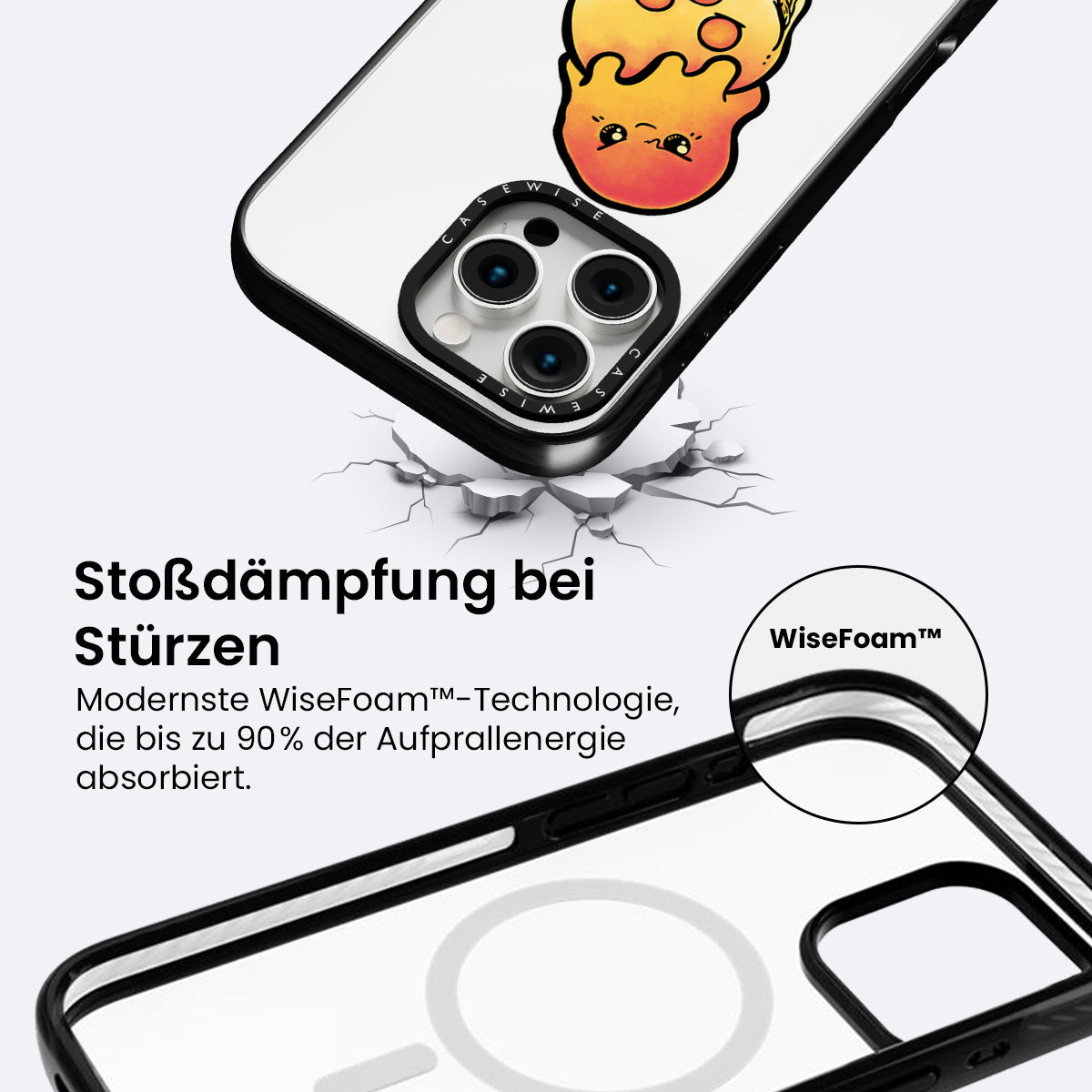 CASEWISE

CASEWISE

Stoßdämpfung bei Stürzen

Modernste WiseFoam™-Technologie, die bis zu 90% der Aufprallenergie absorbiert.

WiseFoam™