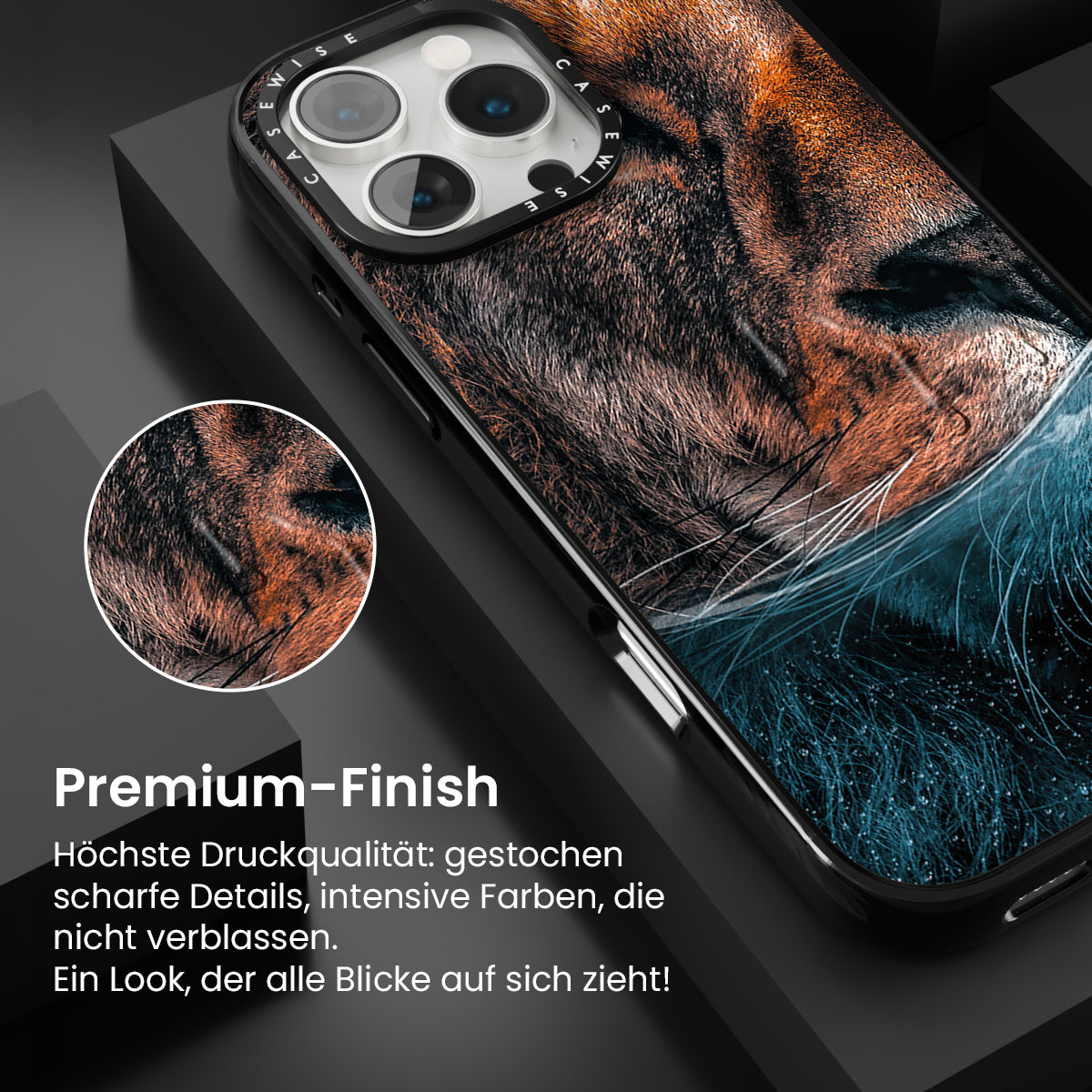 CASEWISE CASEWISE

Premium-Finish

Höchste Druckqualität: gestochen scharfe Details, intensive Farben, die nicht verblassen.
Ein Look, der alle Blicke auf sich zieht!