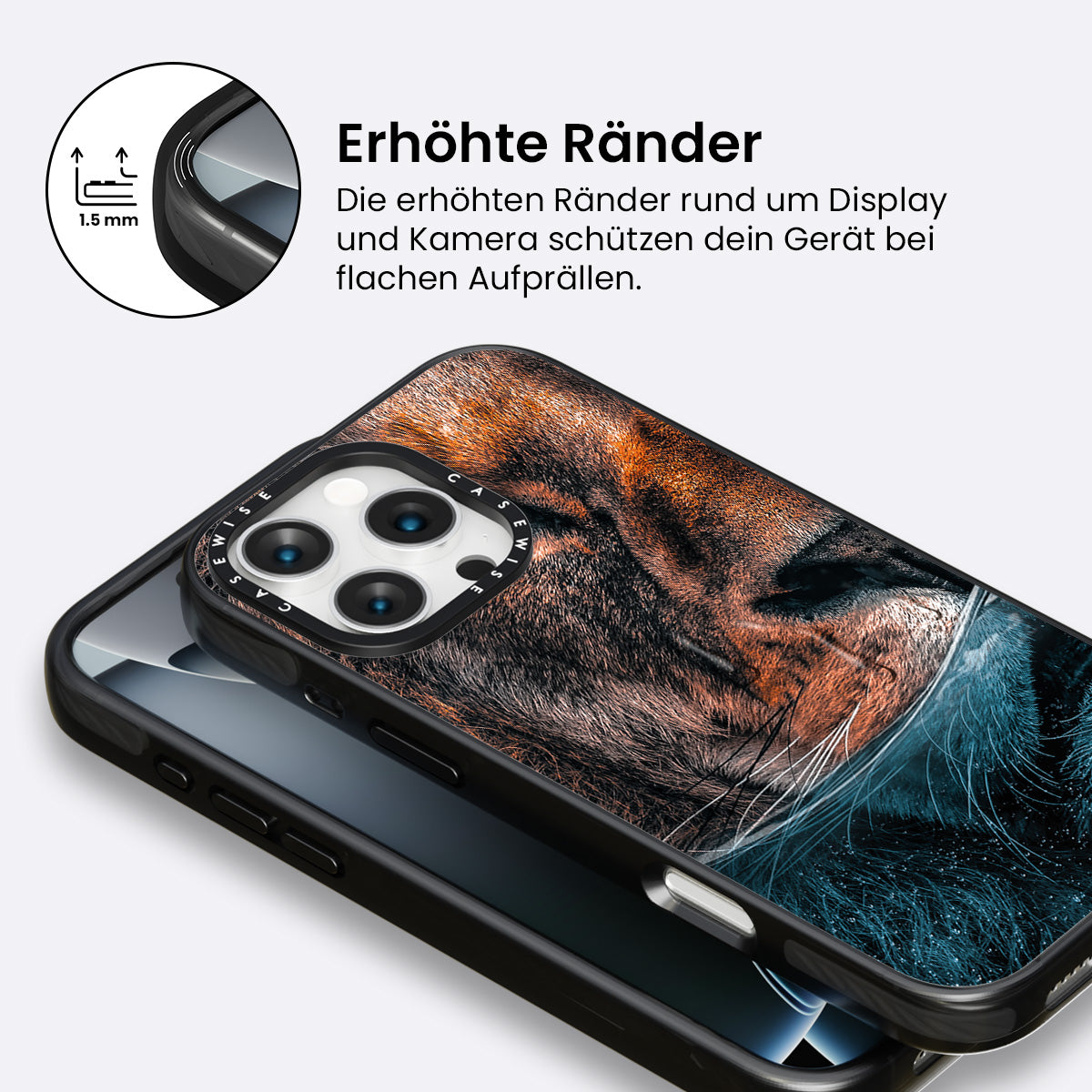 1.5 mm

Erhöhte Ränder

Die erhöhten Ränder rund um Display und Kamera schützen dein Gerät bei flachen Aufprällen.

CASEWISE CASEWISE