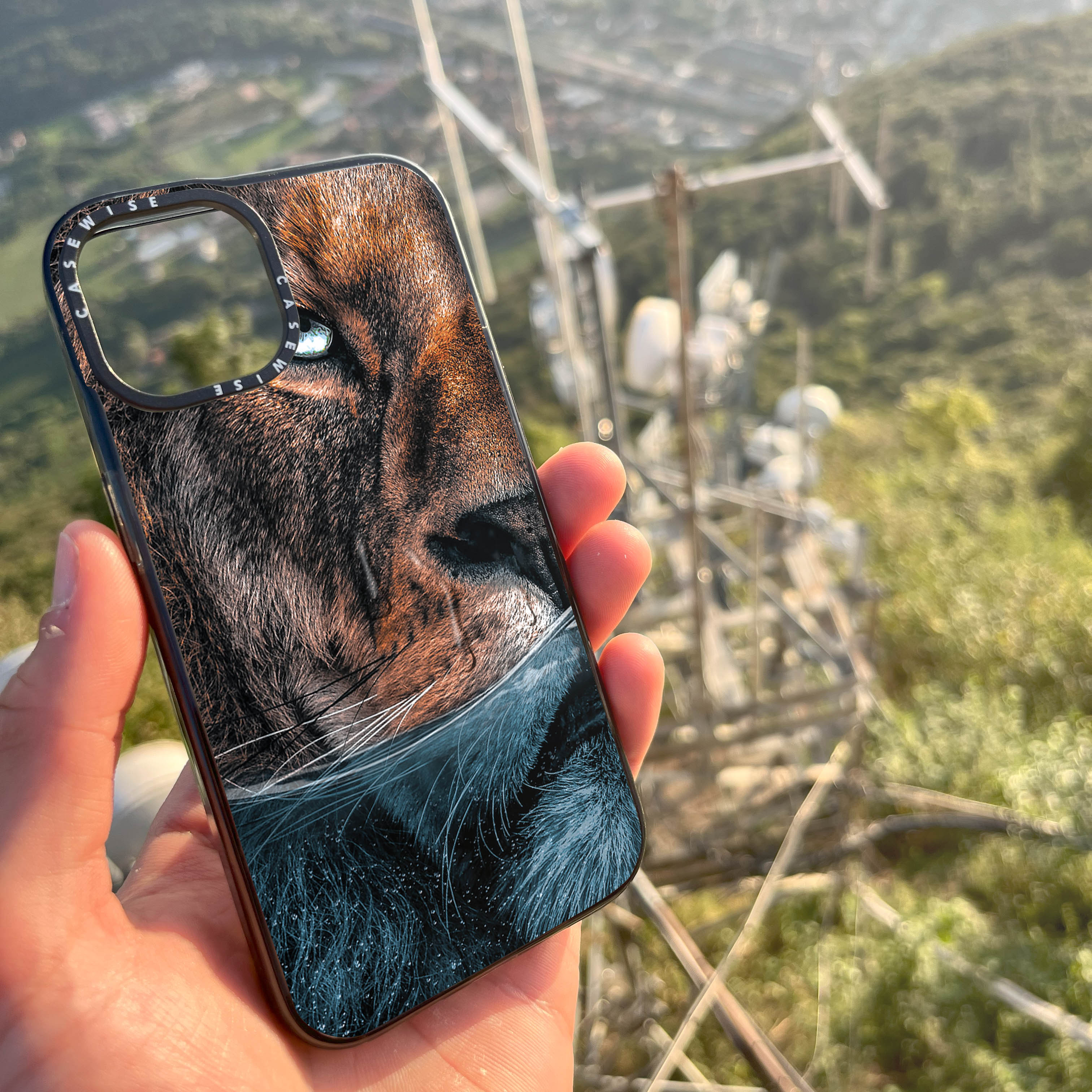 CASEWISE CASEWISE