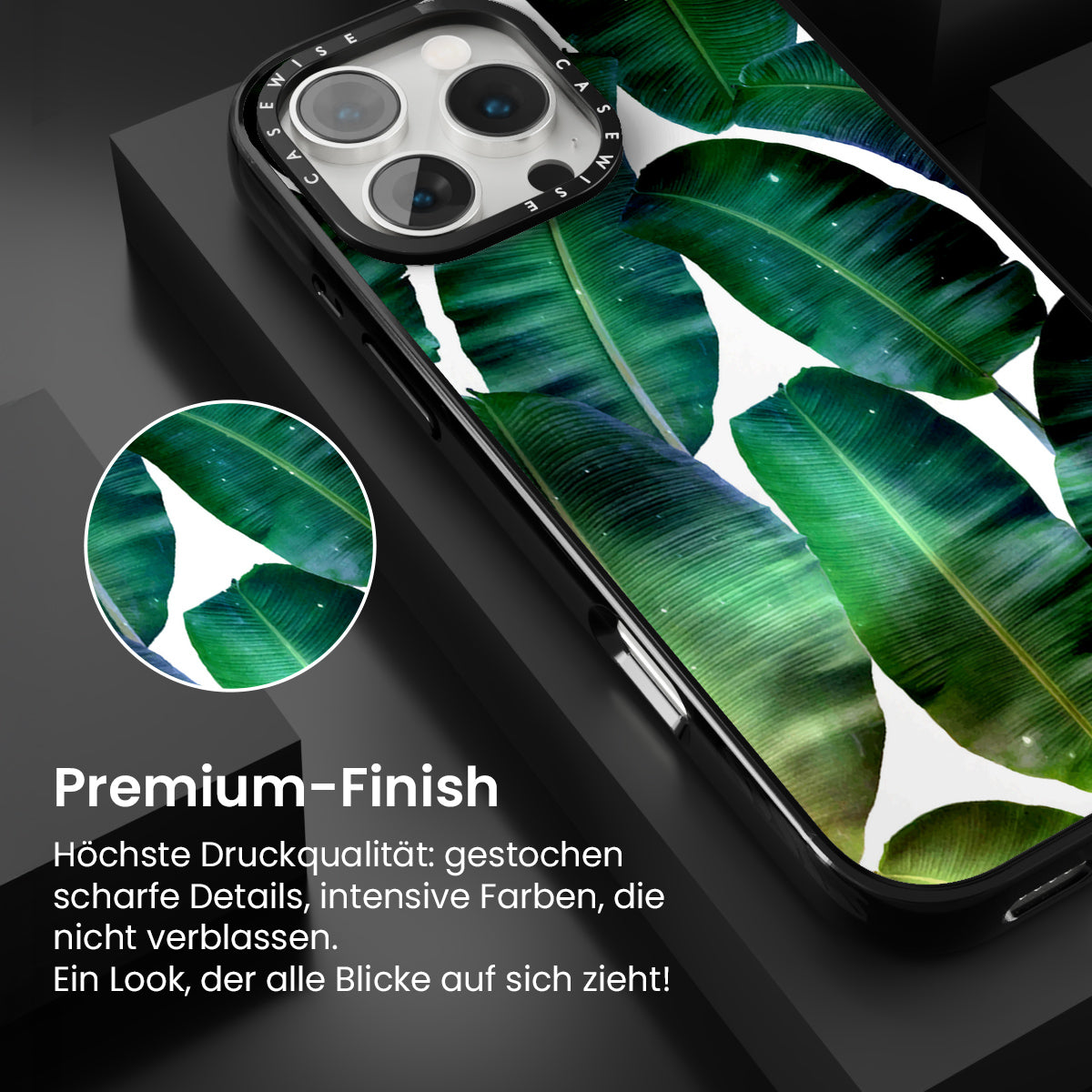 CASEWISE CASEWISE

Premium-Finish

Höchste Druckqualität: gestochen scharfe Details, intensive Farben, die nicht verblassen.
Ein Look, der alle Blicke auf sich zieht!