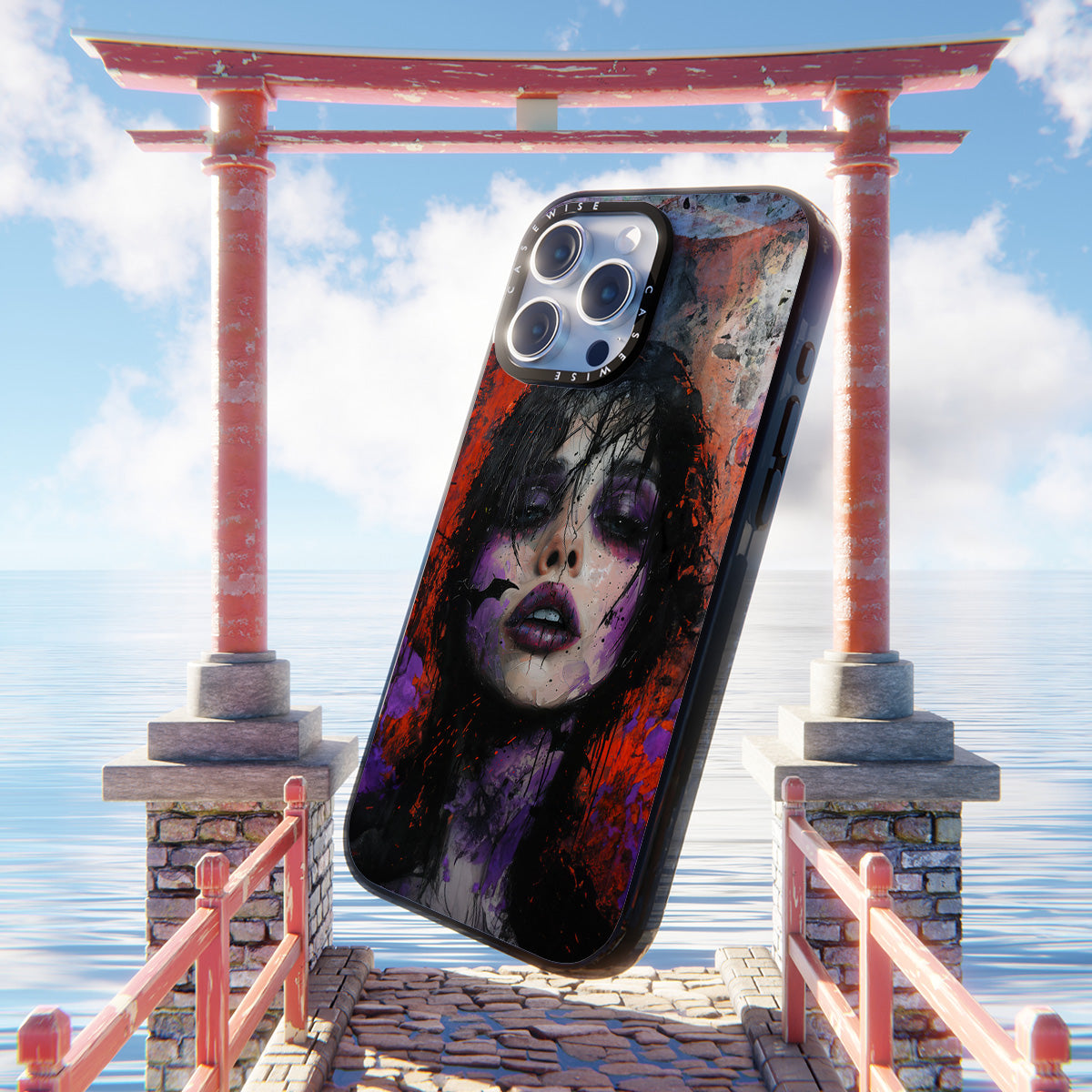 CASEWISE CASEWISE