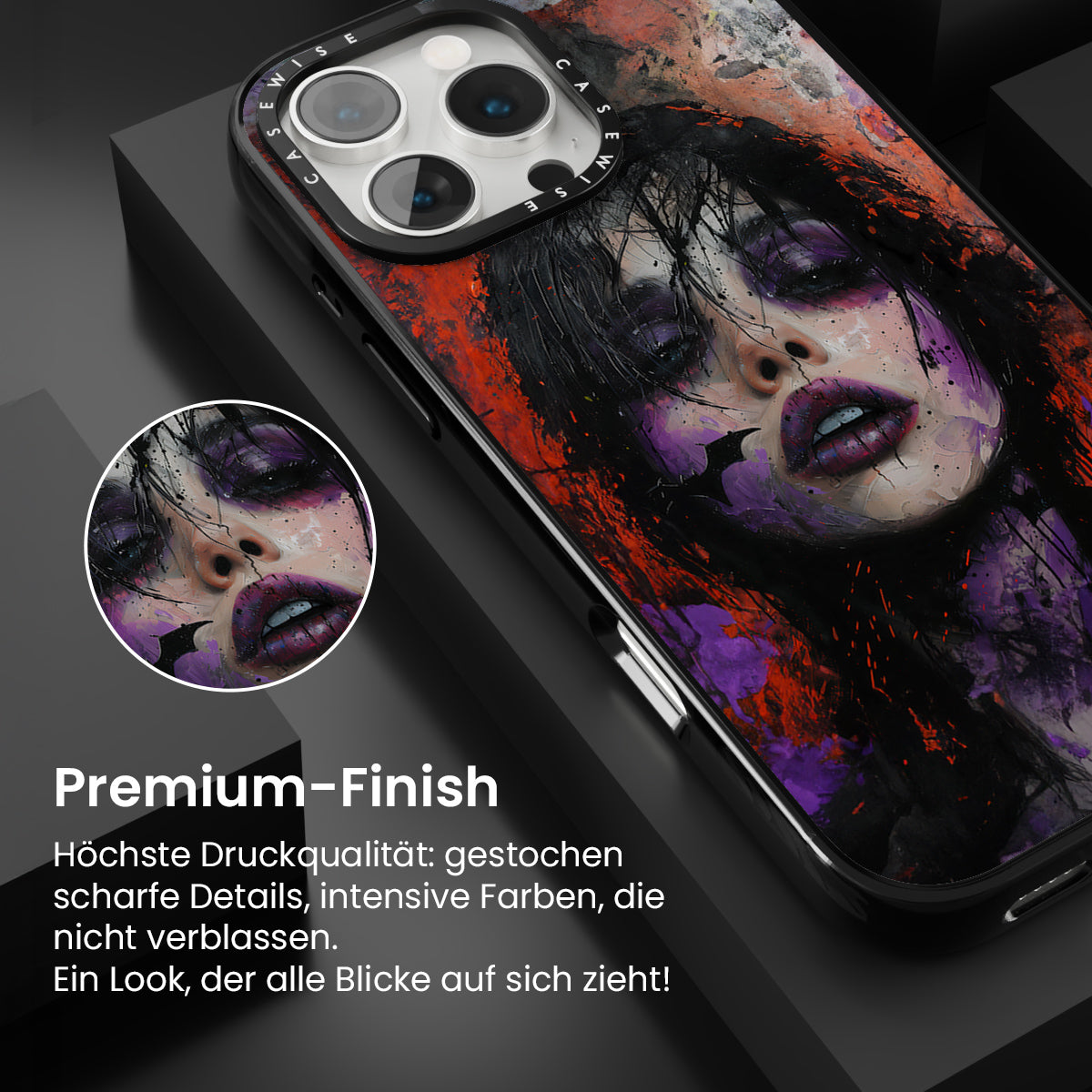 CASEWISE CASEWISE

Premium-Finish

Höchste Druckqualität: gestochen scharfe Details, intensive Farben, die nicht verblassen.
Ein Look, der alle Blicke auf sich zieht!