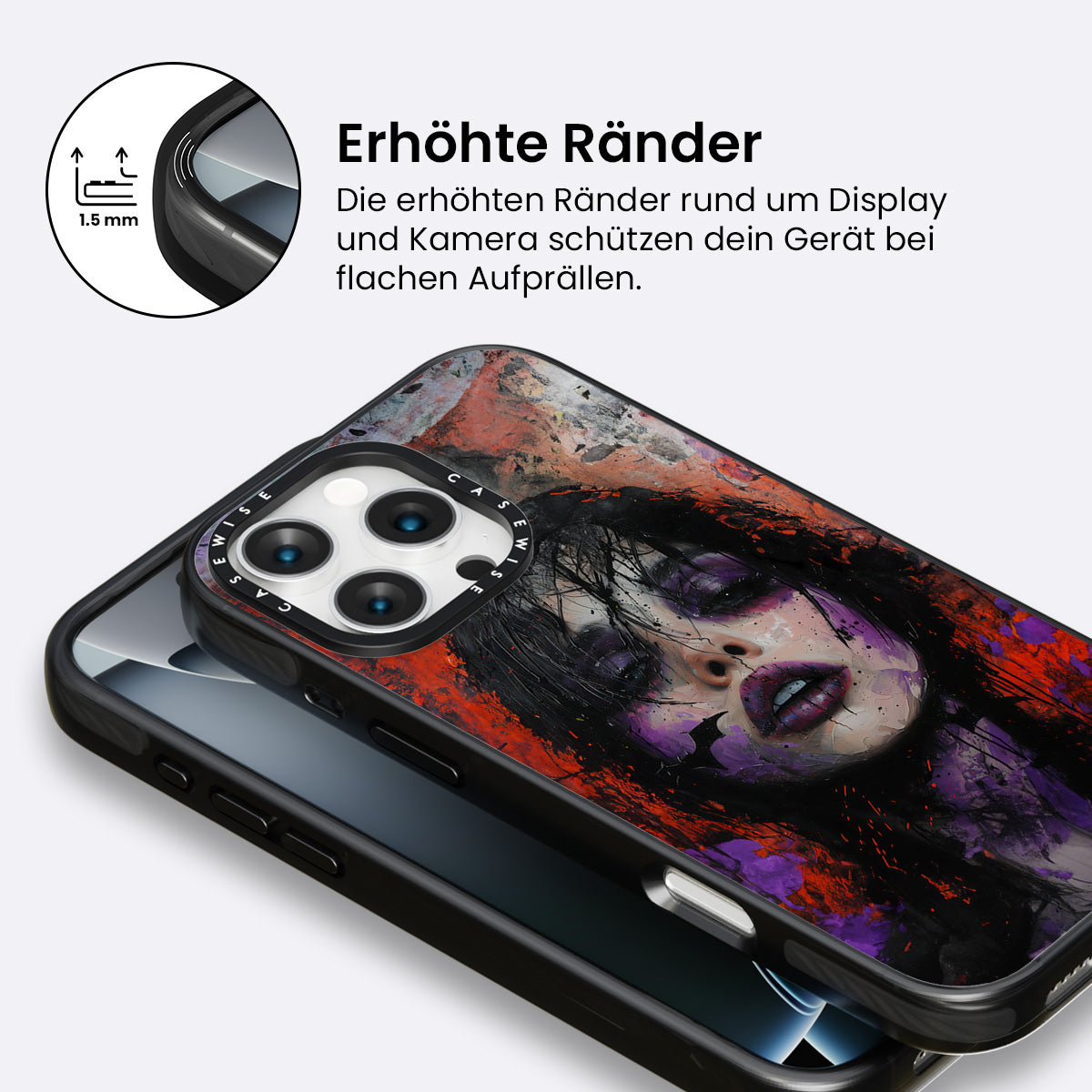 1.5 mm

Erhöhte Ränder

Die erhöhten Ränder rund um Display und Kamera schützen dein Gerät bei flachen Aufprällen.

CASEWISE CASEWISE