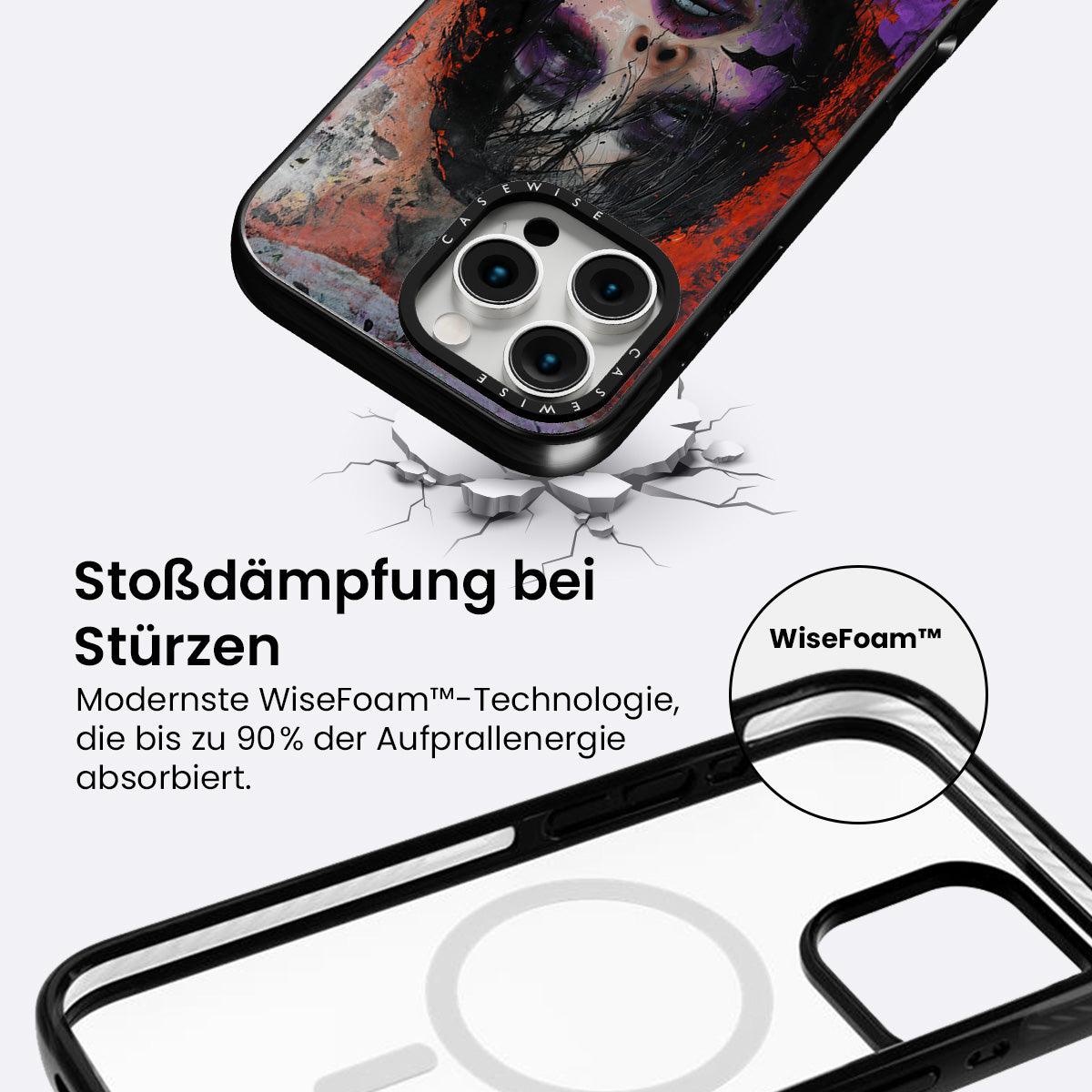 CASEWISE

CASEWISE

Stoßdämpfung bei Stürzen

Modernste WiseFoam™-Technologie, die bis zu 90% der Aufprallenergie absorbiert.

WiseFoam™