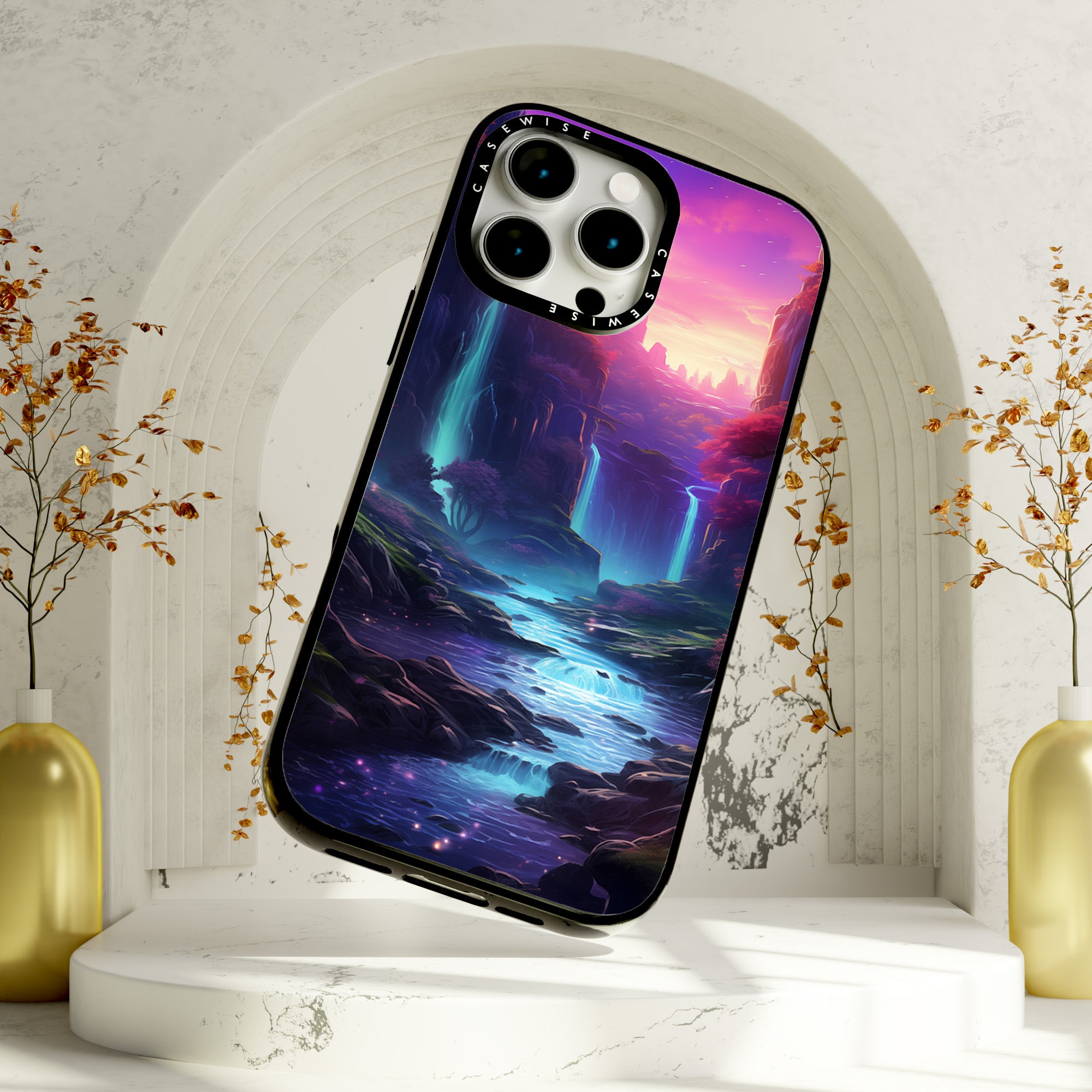 CASEWISE CASEWISE