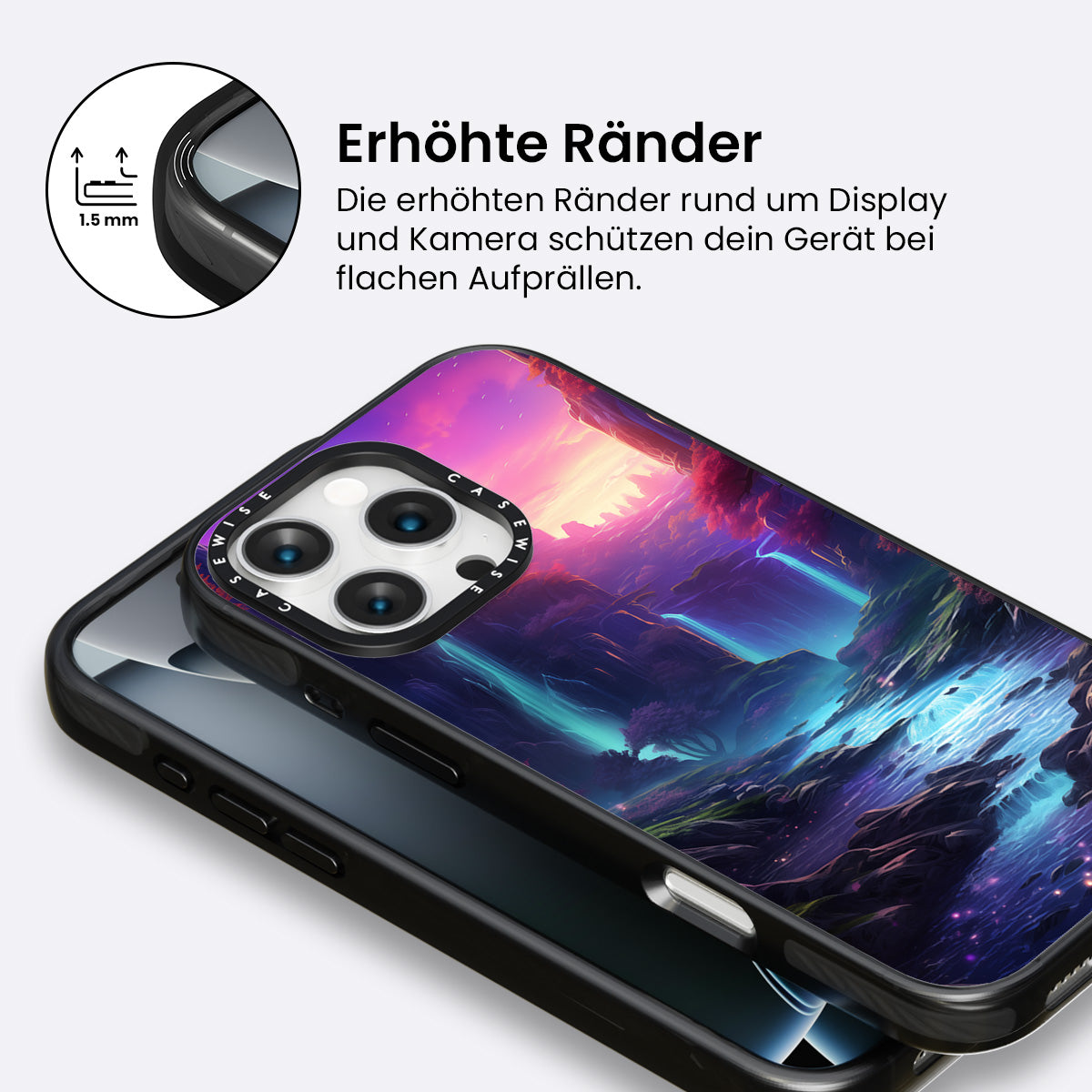 1.5 mm

Erhöhte Ränder

Die erhöhten Ränder rund um Display und Kamera schützen dein Gerät bei flachen Aufprällen.

CASEWISE CASEWISE