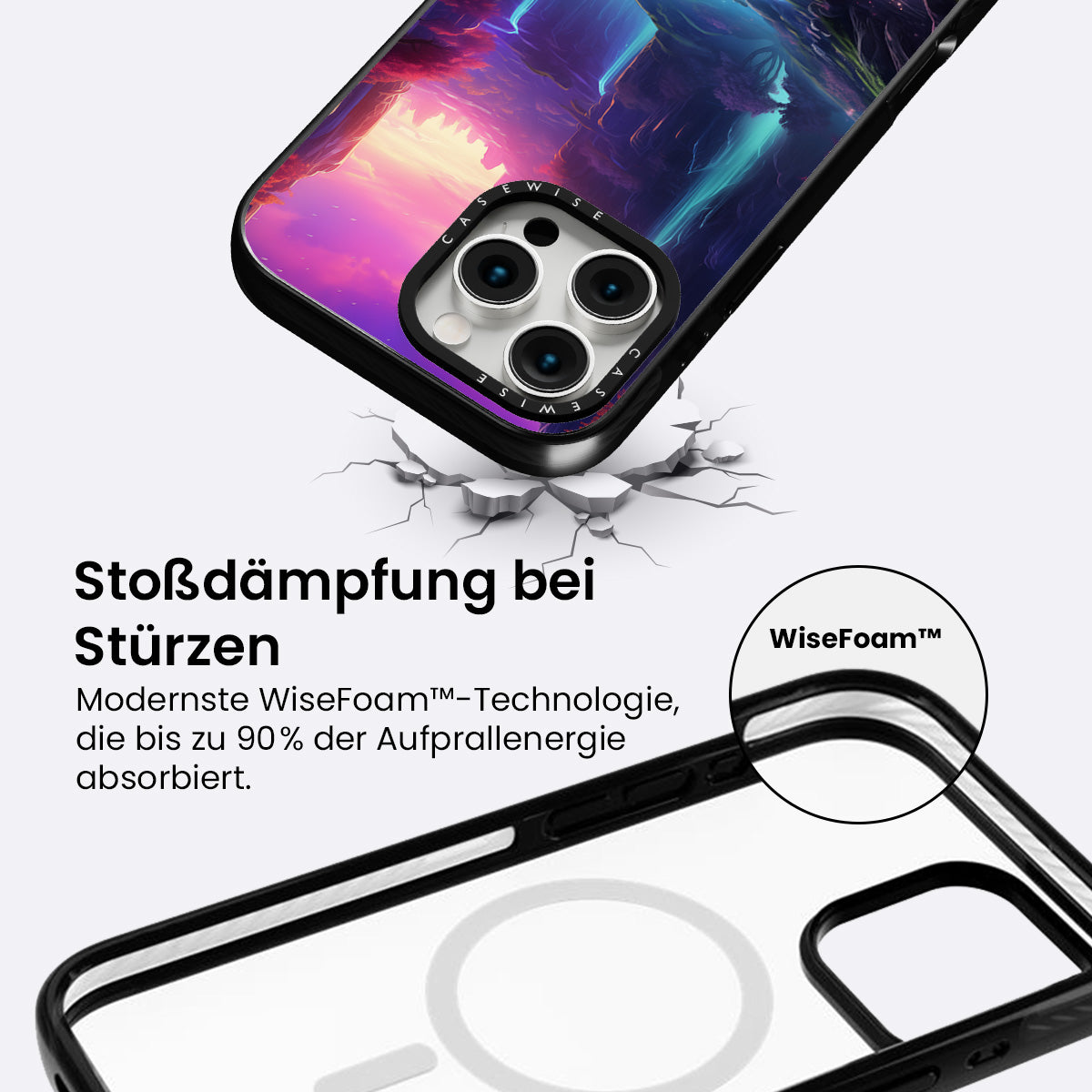 CASEWISE

CASEWISE

Stoßdämpfung bei Stürzen

Modernste WiseFoam™-Technologie, die bis zu 90% der Aufprallenergie absorbiert.

WiseFoam™