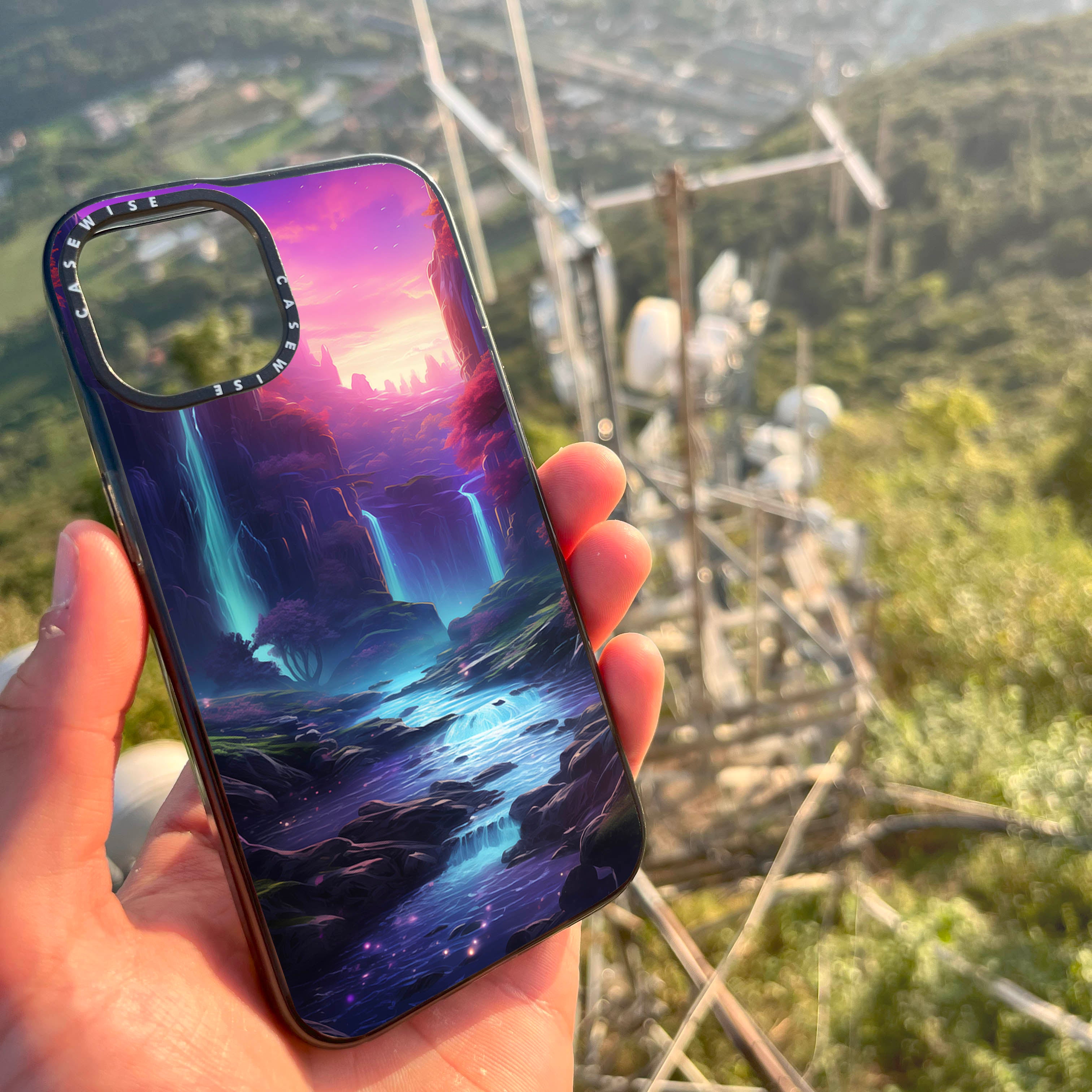 CASEWISE CASEWISE