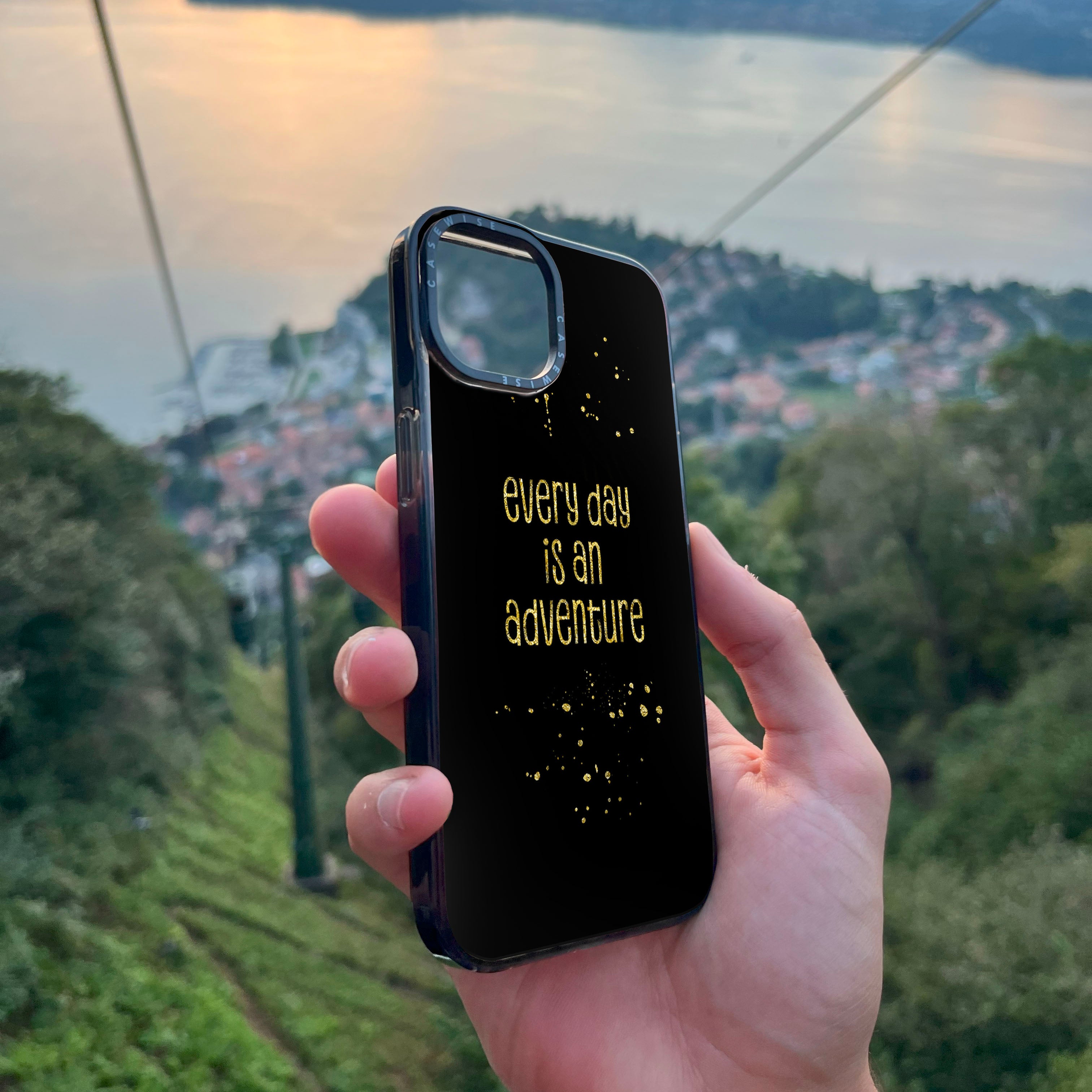 CASEWISE CASEWISE

every day
is an
adventure