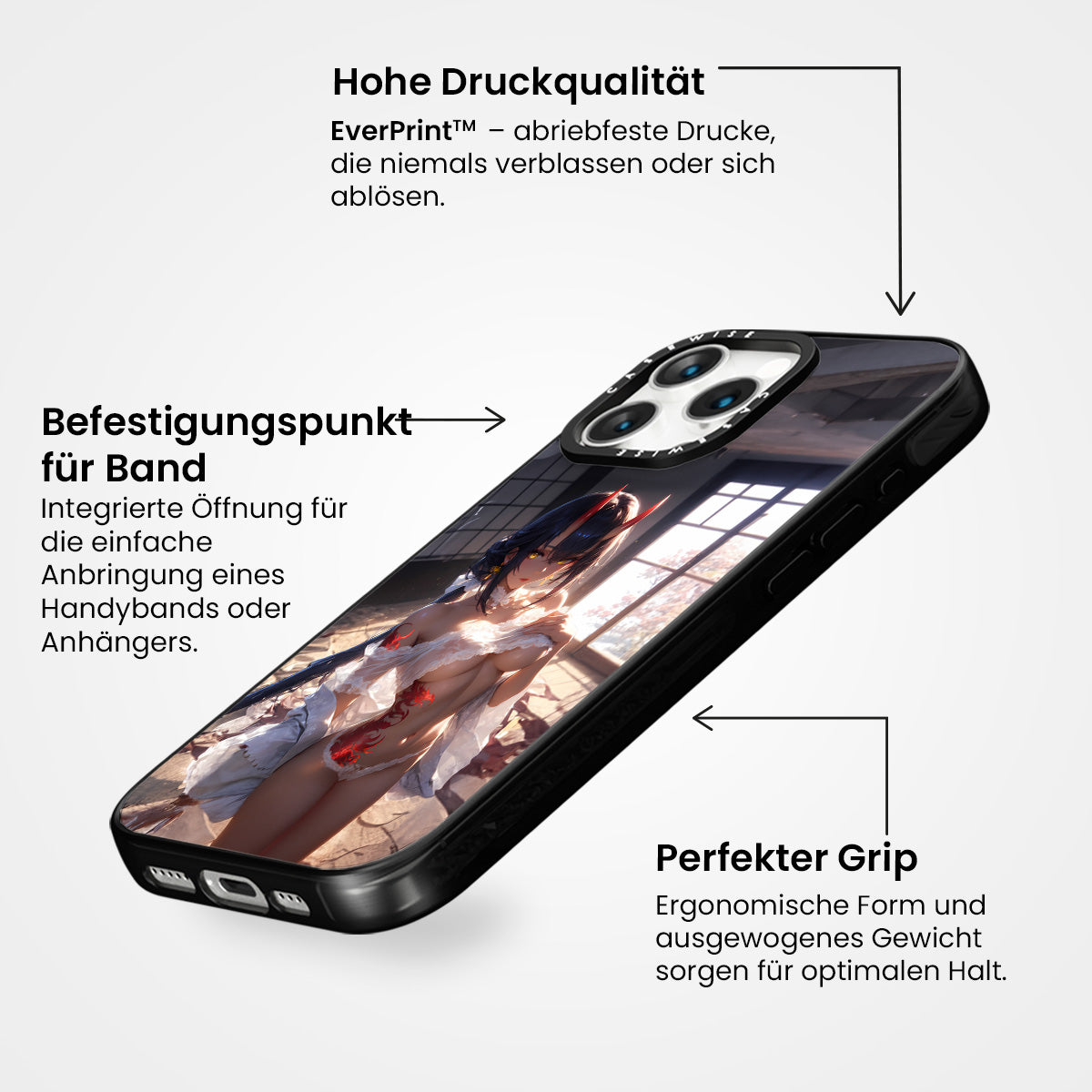 Hohe Druckqualität

EverPrint™ – abriebfeste Drucke, die niemals verblassen oder sich ablösen.

CASEWISE

CASEWISE

Befestigungspunkt für Band

Integrierte Öffnung für die einfache Anbringung eines Handybands oder Anhängers.

Perfekter Grip

Ergonomische Form und ausgewogenes Gewicht sorgen für optimalen Halt.