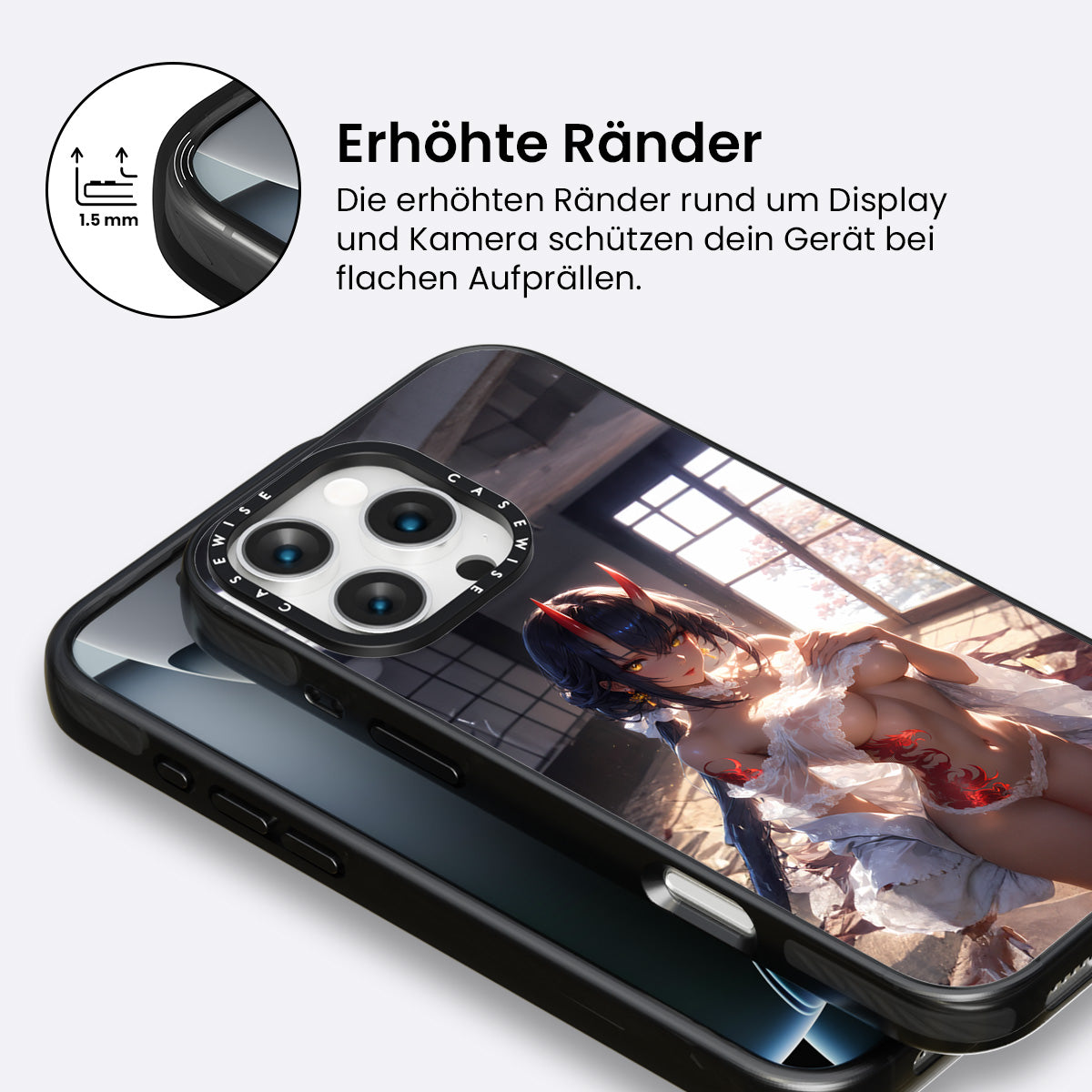 1.5 mm

Erhöhte Ränder

Die erhöhten Ränder rund um Display und Kamera schützen dein Gerät bei flachen Aufprällen.

CASEWISE CASEWISE