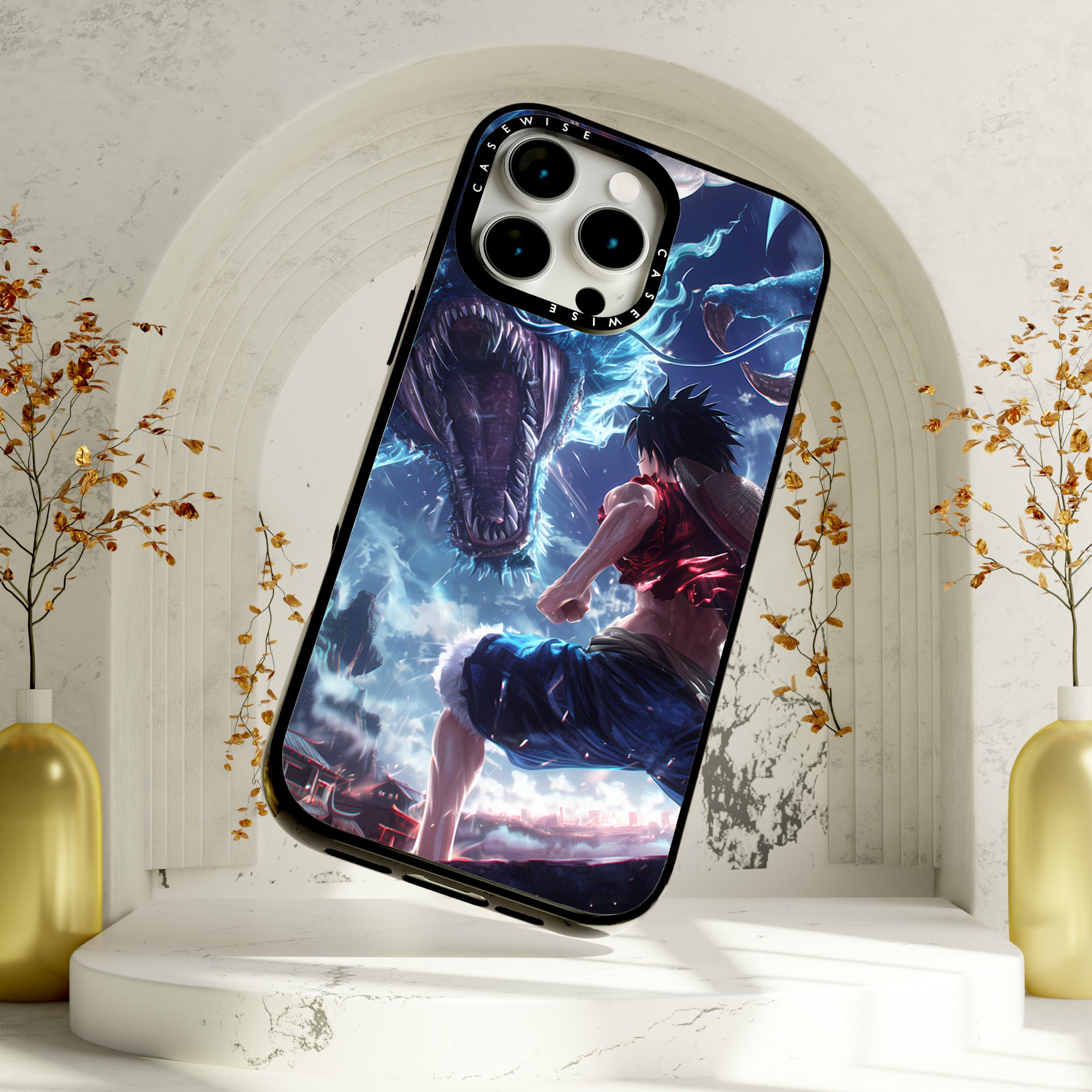 CASEWISE
CASEWISE