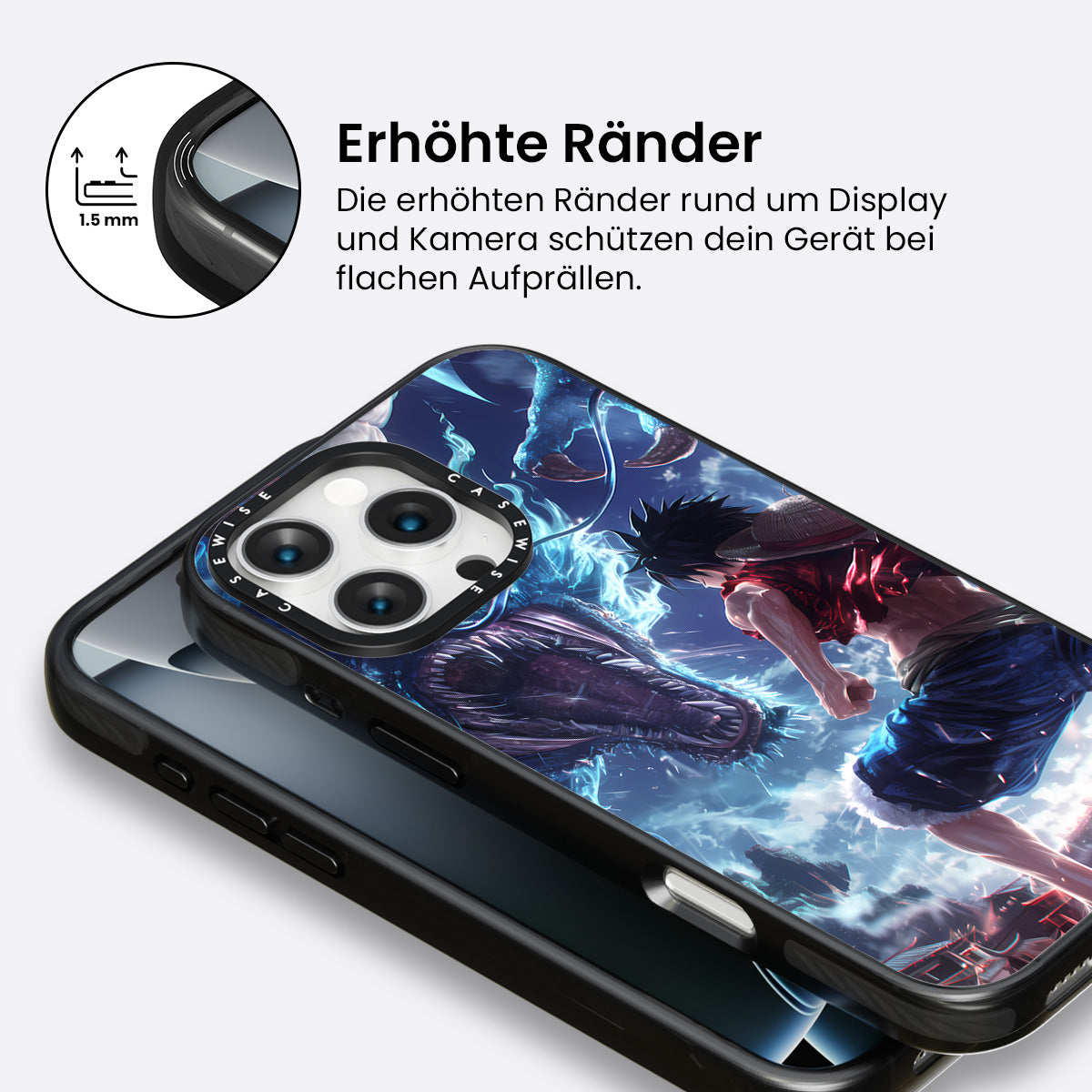 1.5 mm

Erhöhte Ränder

Die erhöhten Ränder rund um Display und Kamera schützen dein Gerät bei flachen Aufprällen.

CASEWISE CASEWISE