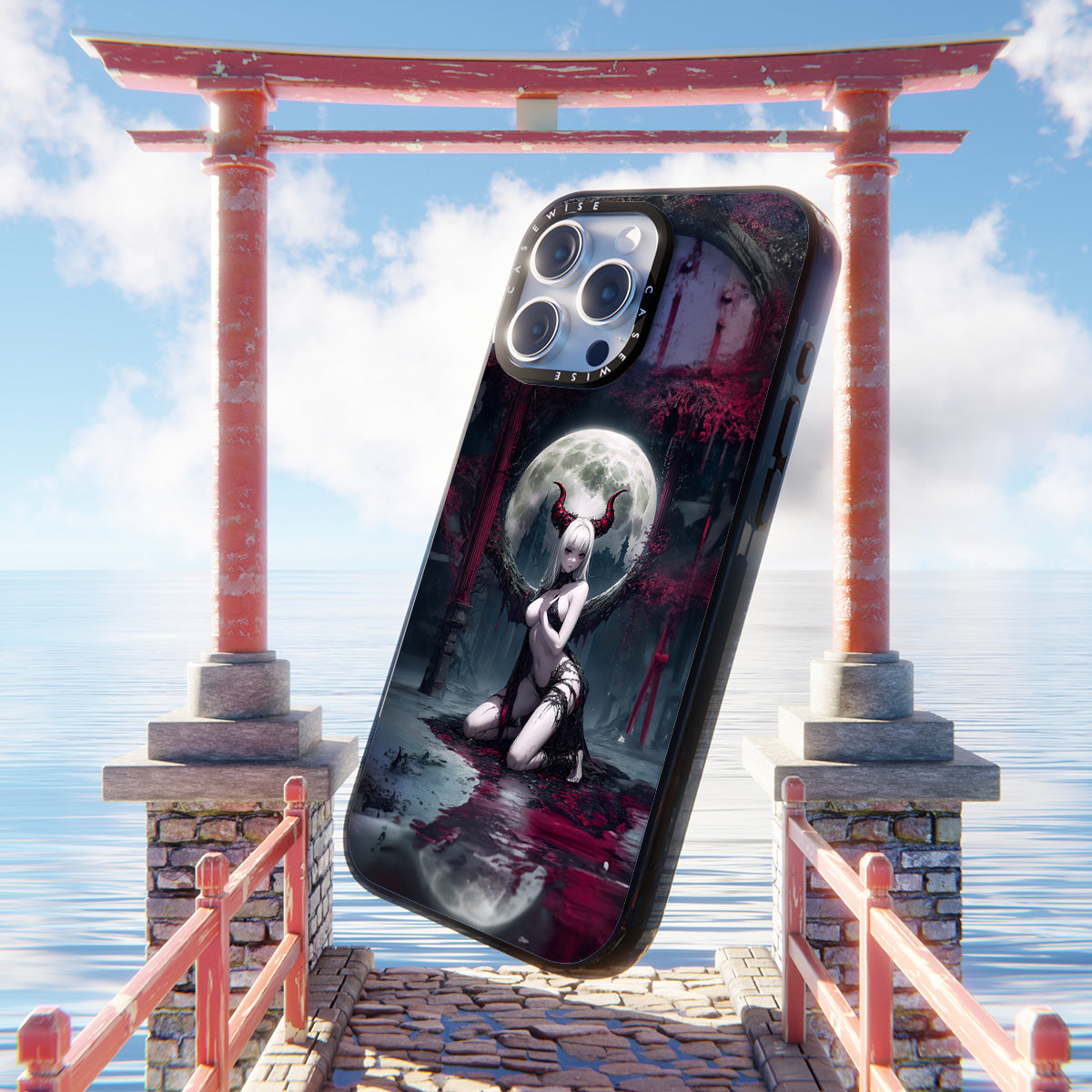 CASEWISE CASEWISE