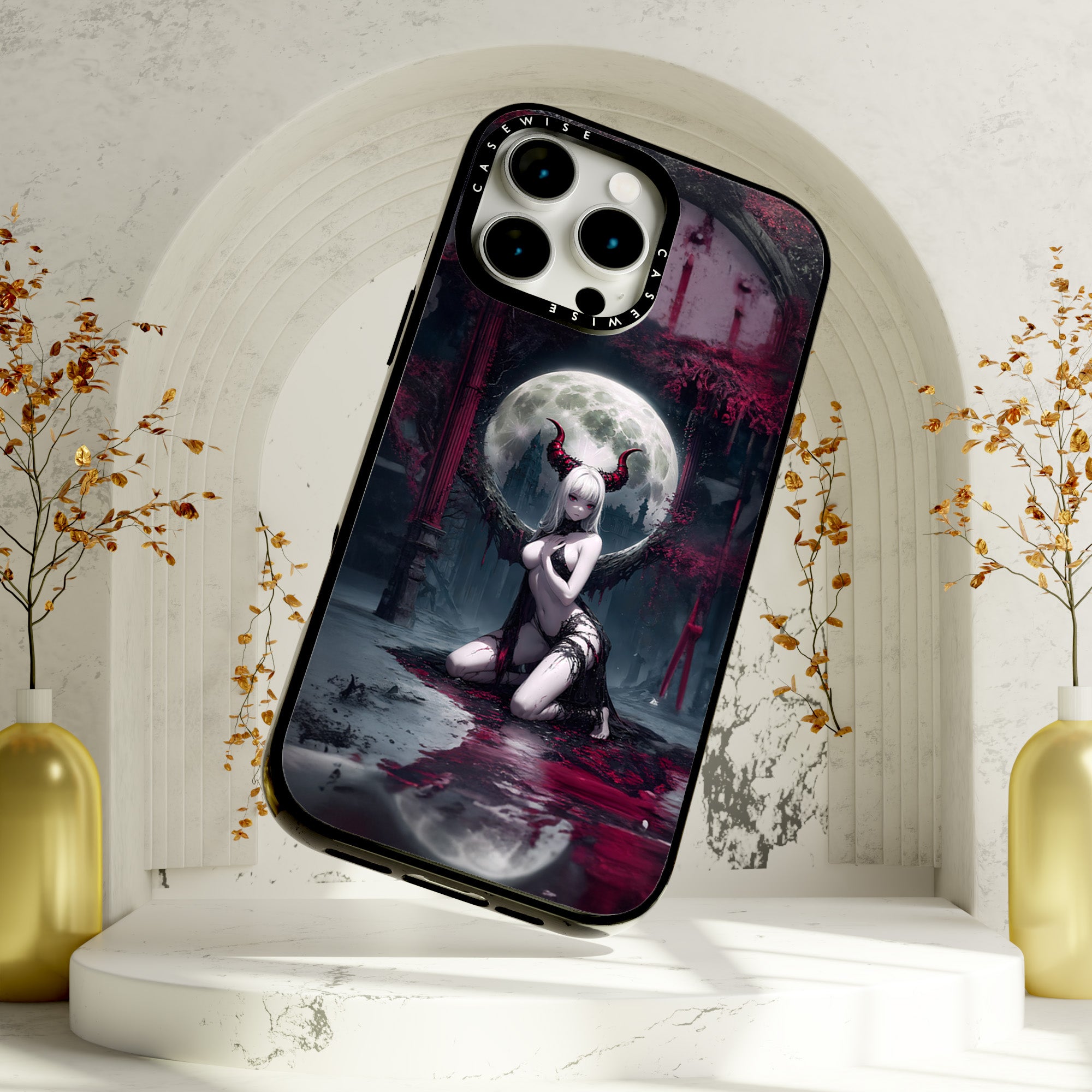 CASEWISE CASEWISE