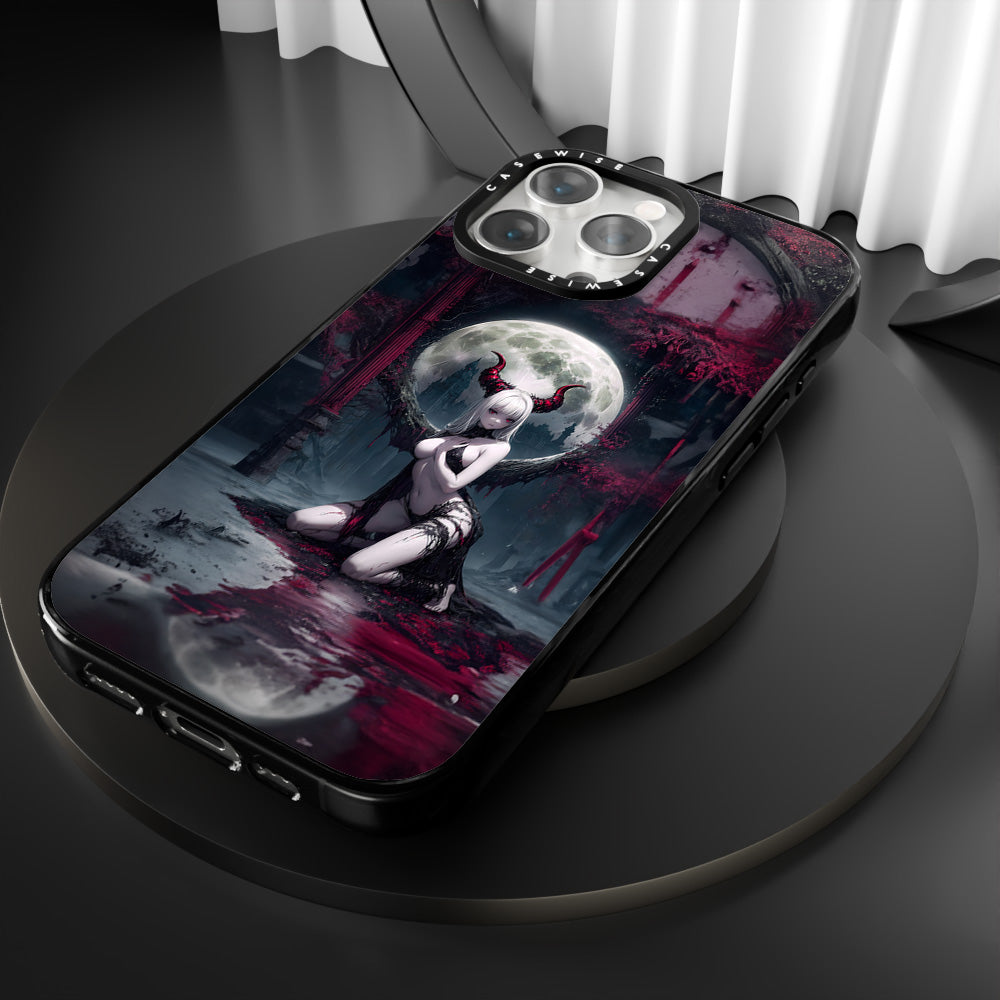 CASEWISE CASEWISE