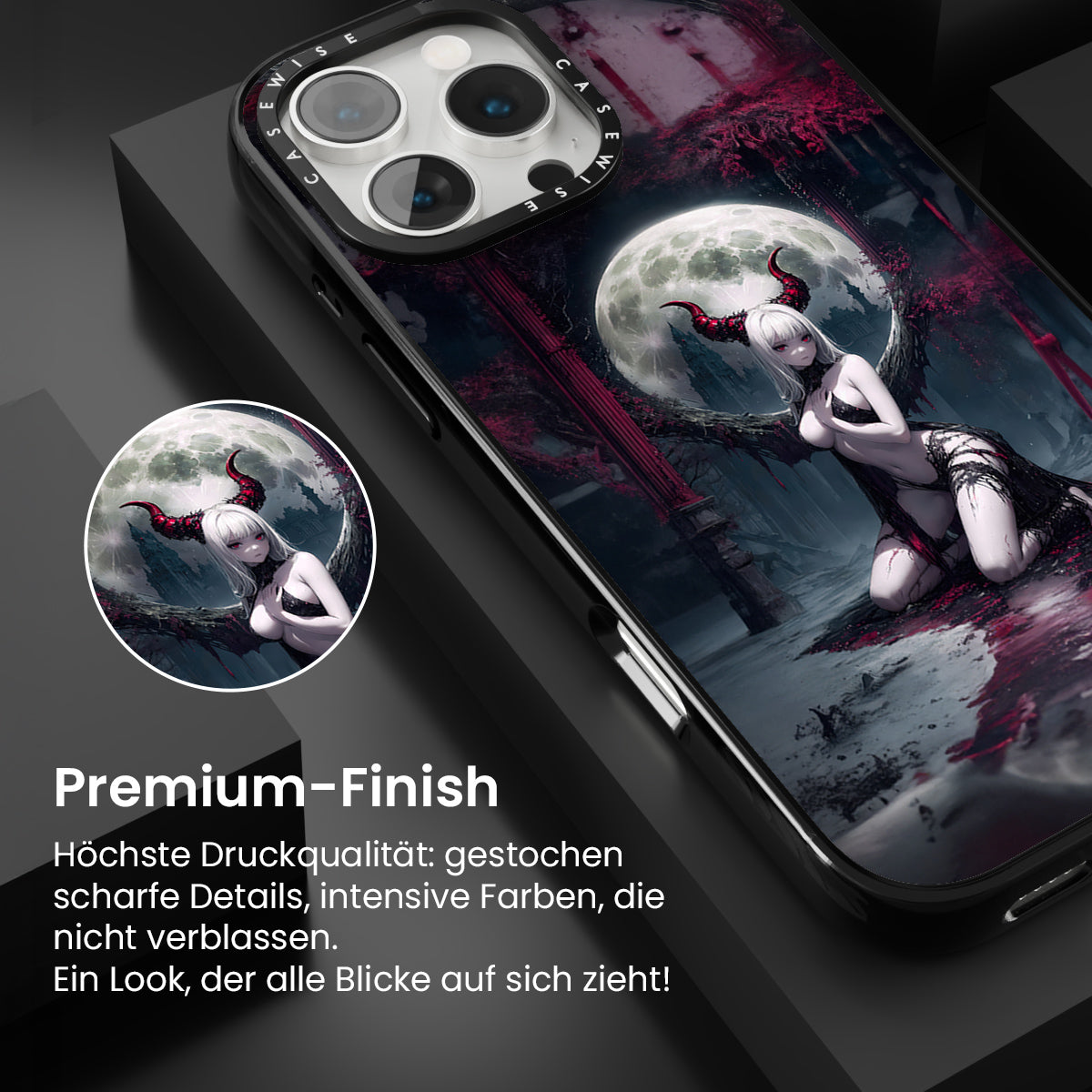 CASEWISE CASEWISE

Premium-Finish

Höchste Druckqualität: gestochen scharfe Details, intensive Farben, die nicht verblassen.
Ein Look, der alle Blicke auf sich zieht!