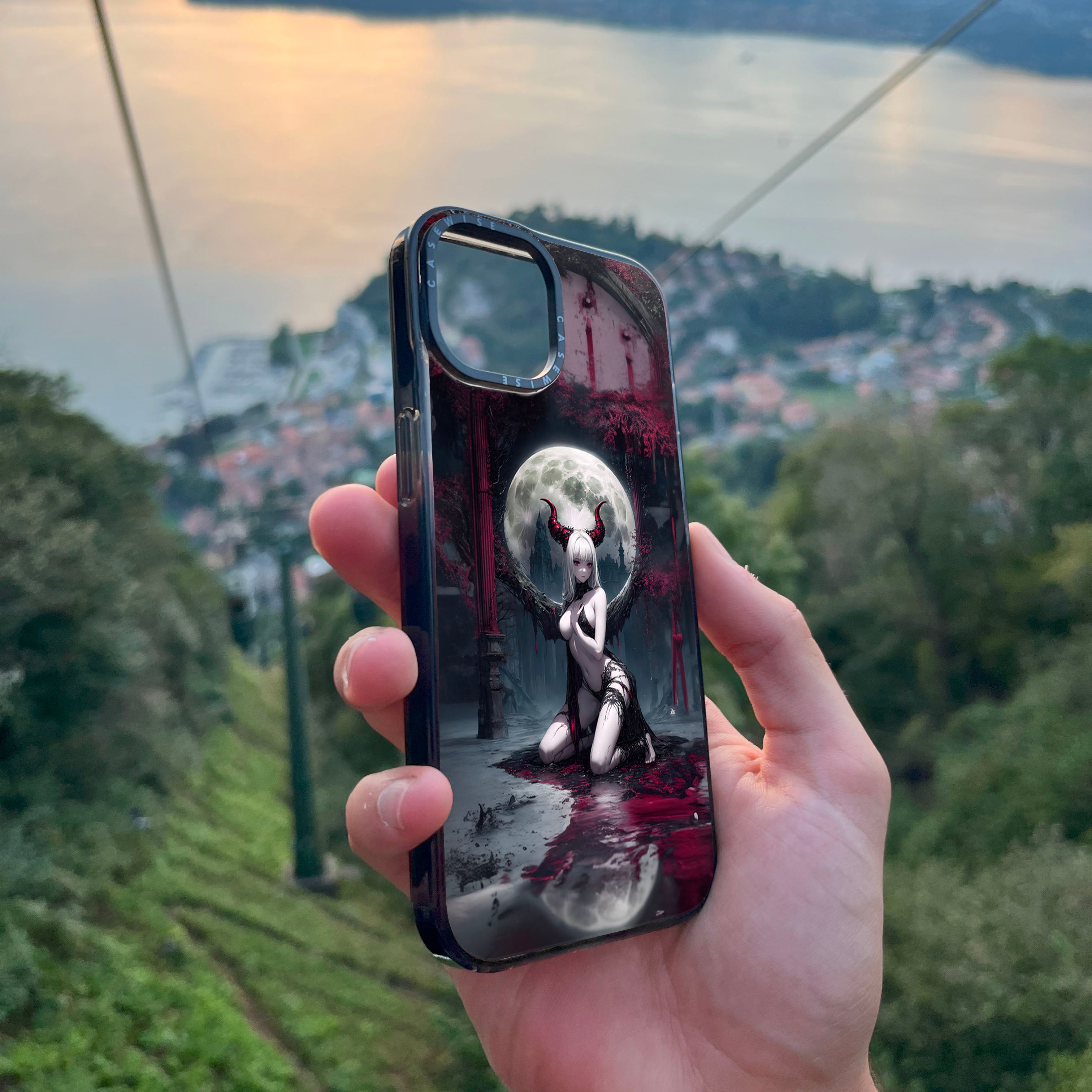 CASEWISE
CASEWISE