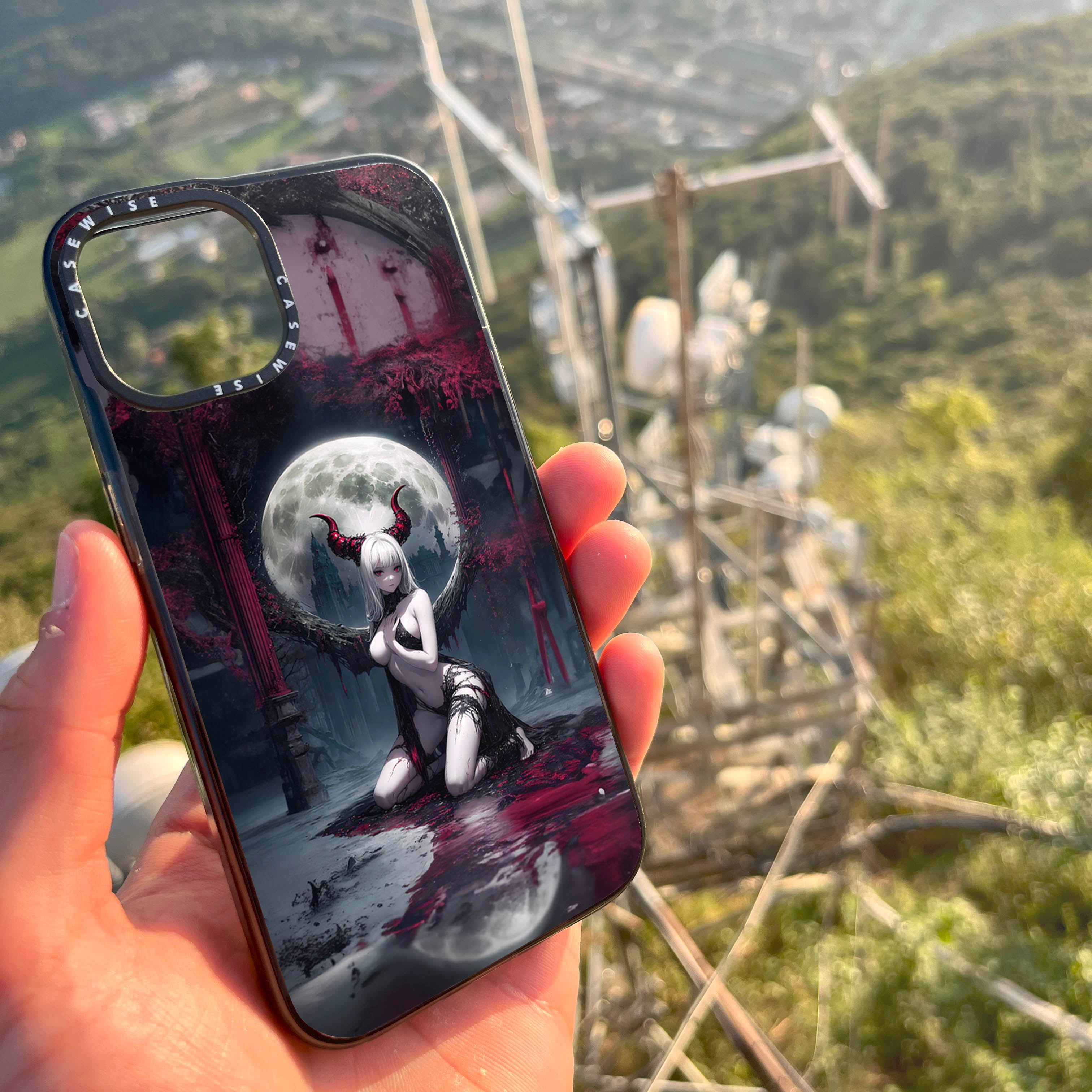 CASEWISE CASEWISE