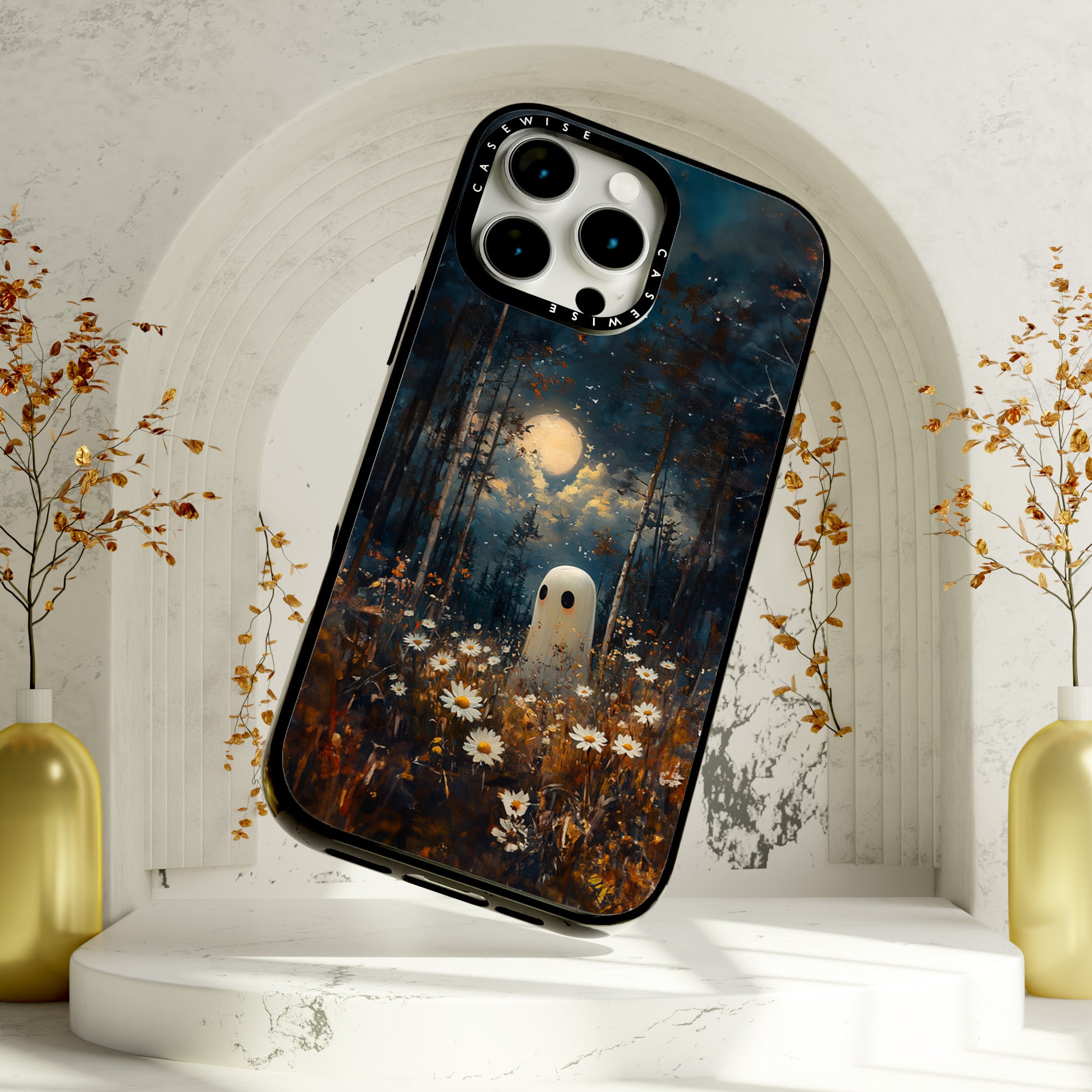 CASEWISE
CASEWISE