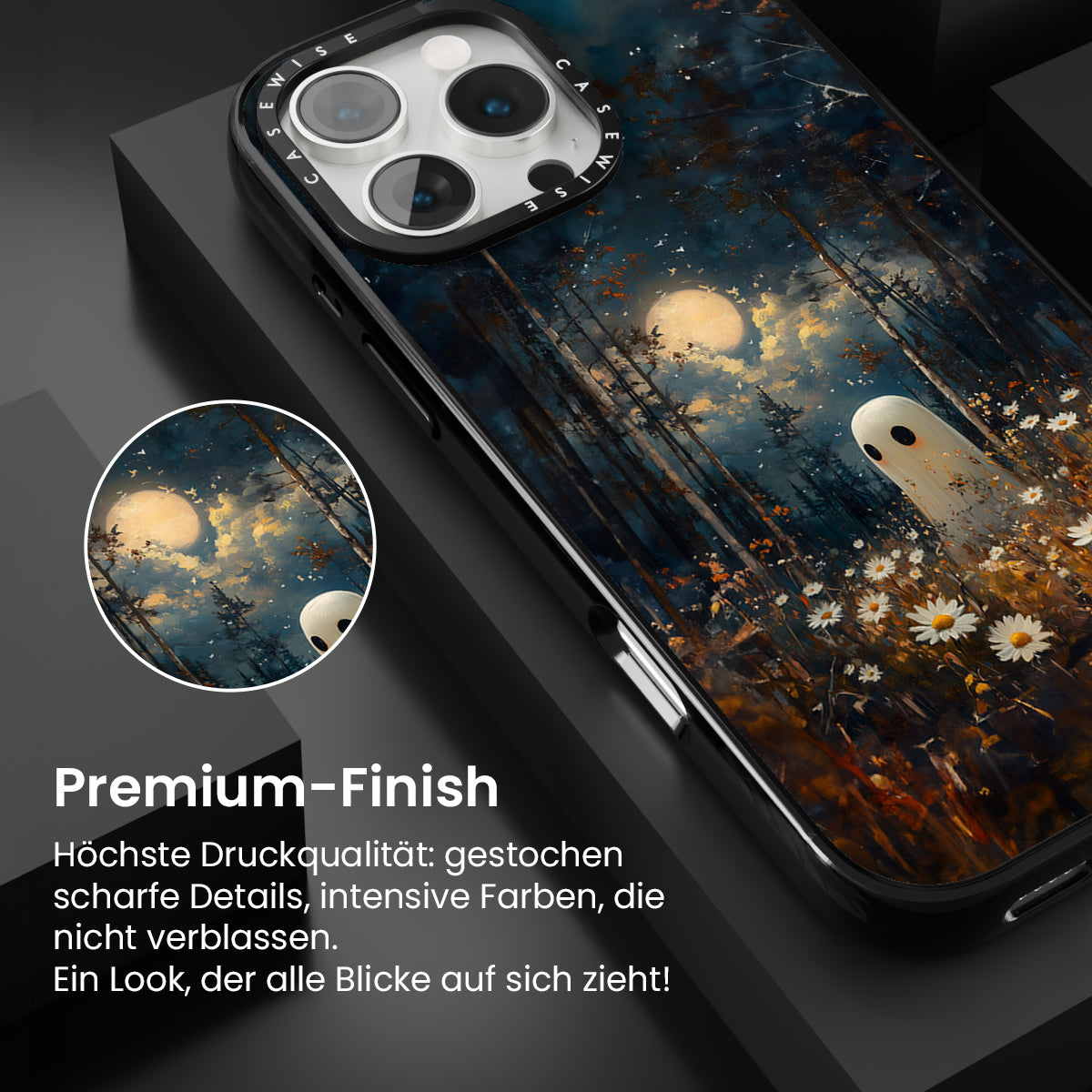 CASEWISE CASEWISE

Premium-Finish

Höchste Druckqualität: gestochen scharfe Details, intensive Farben, die nicht verblassen.
Ein Look, der alle Blicke auf sich zieht!