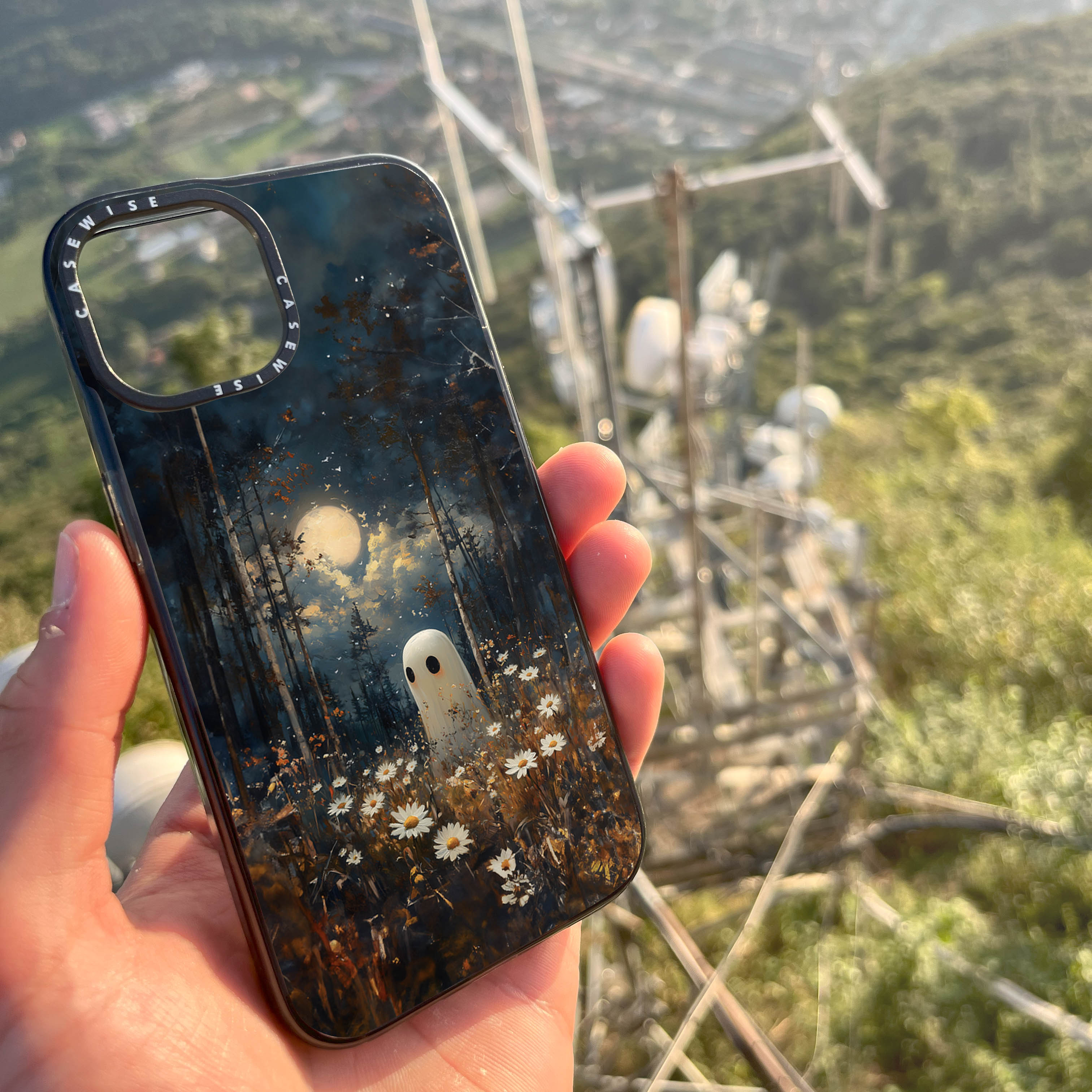 CASEWISE
CASEWISE