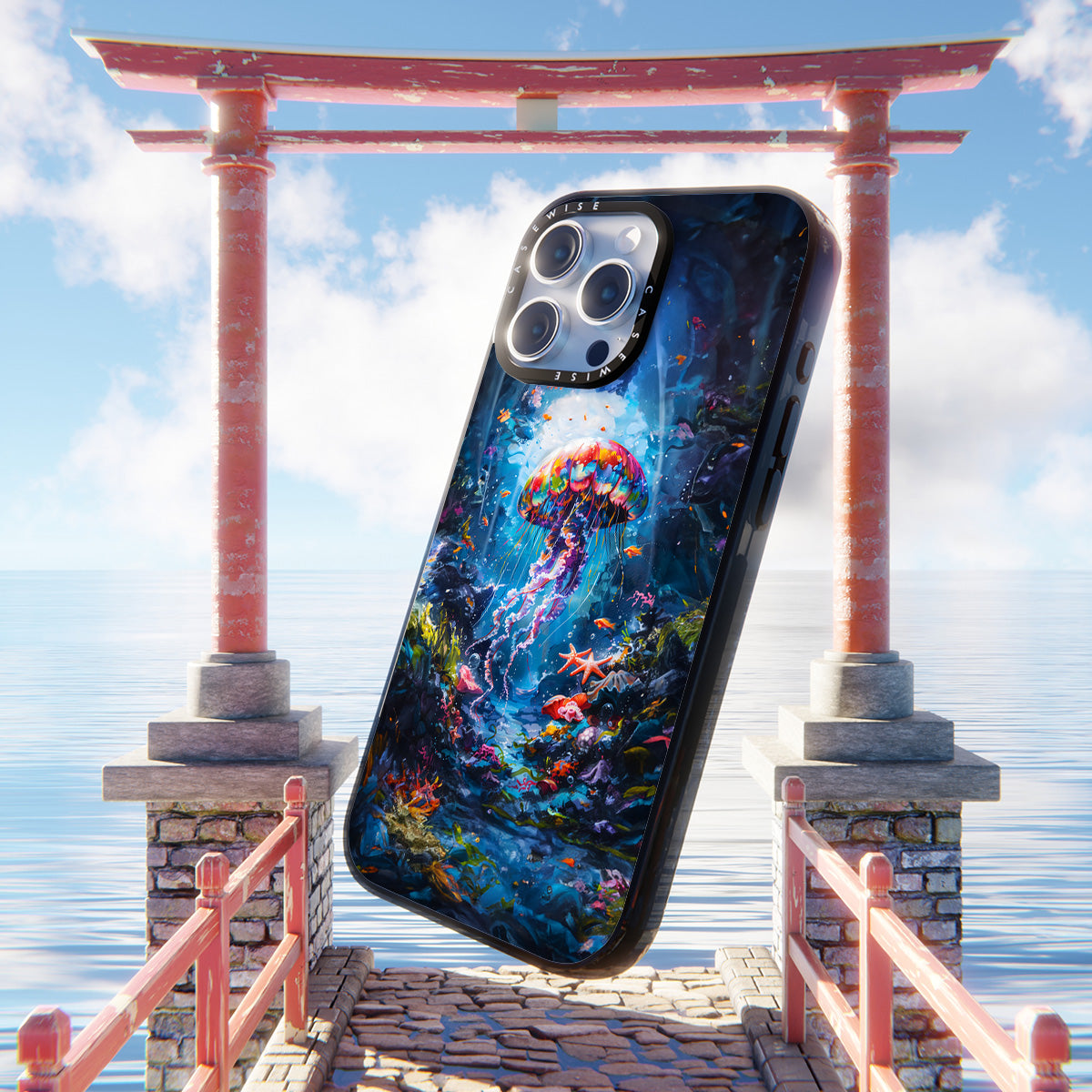 CASEWISE CASEWISE