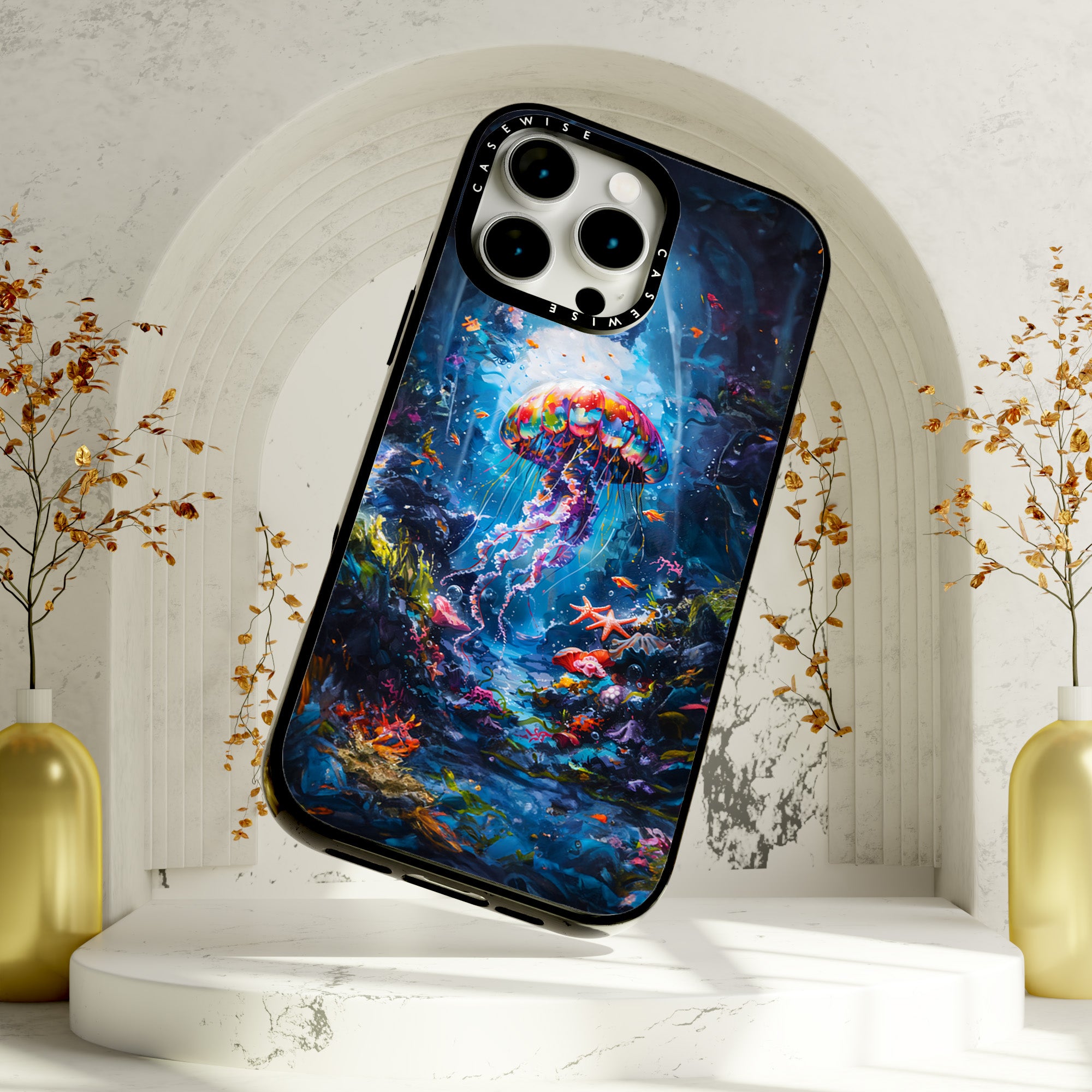 CASEWISE
CASEWISE