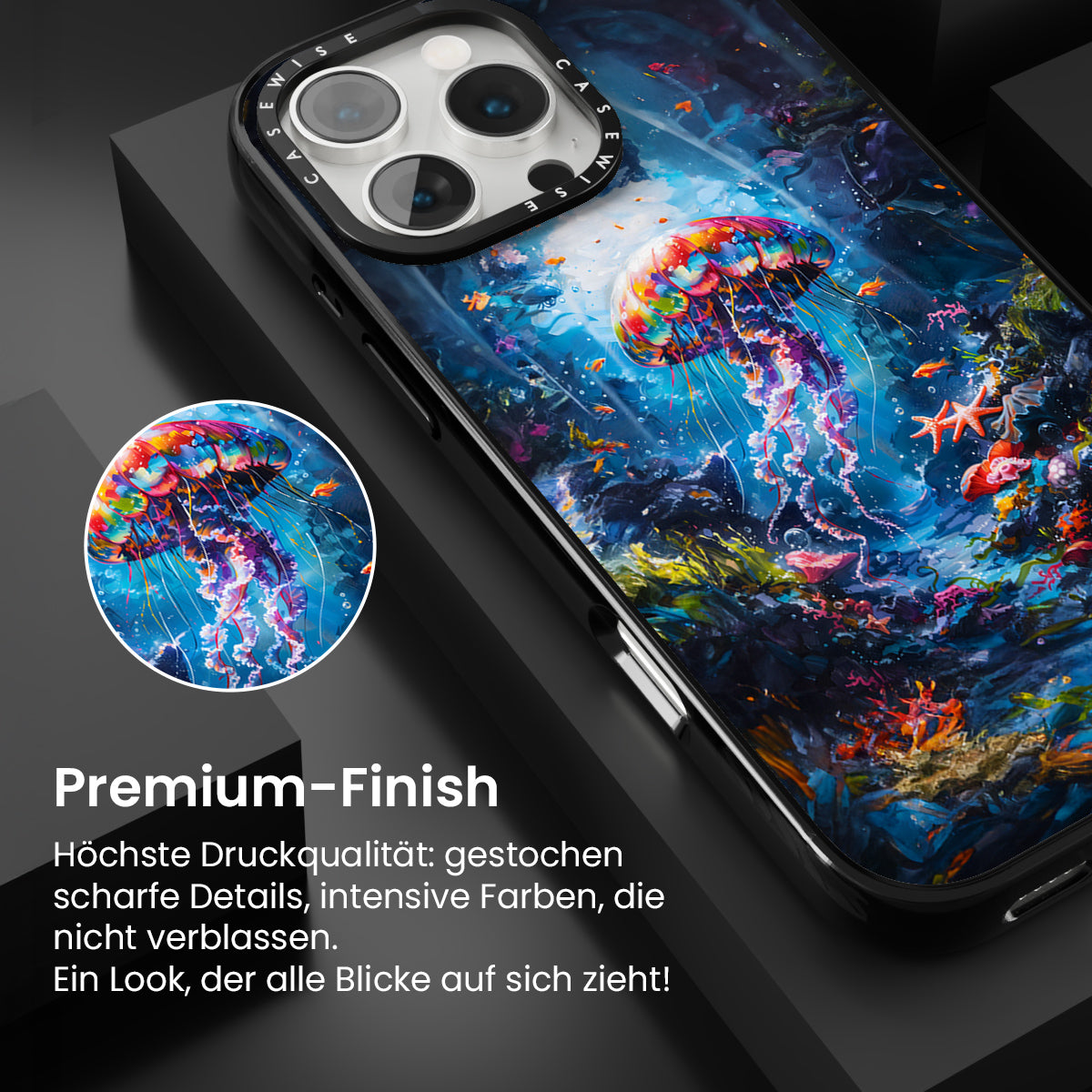 CASEWISE CASEWISE

Premium-Finish

Höchste Druckqualität: gestochen scharfe Details, intensive Farben, die nicht verblassen.
Ein Look, der alle Blicke auf sich zieht!