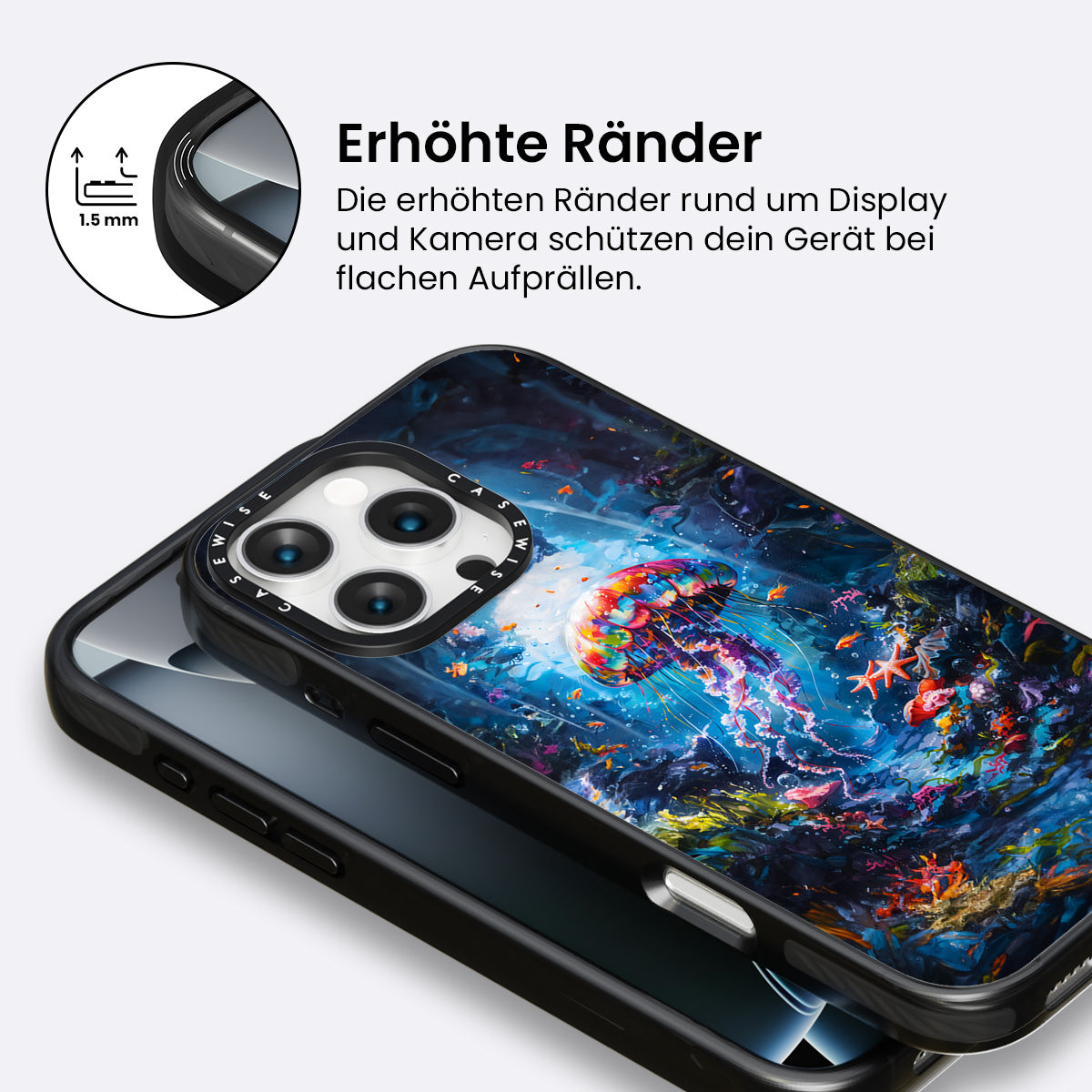 1.5 mm

Erhöhte Ränder

Die erhöhten Ränder rund um Display und Kamera schützen dein Gerät bei flachen Aufprällen.

CASEWISE CASEWISE