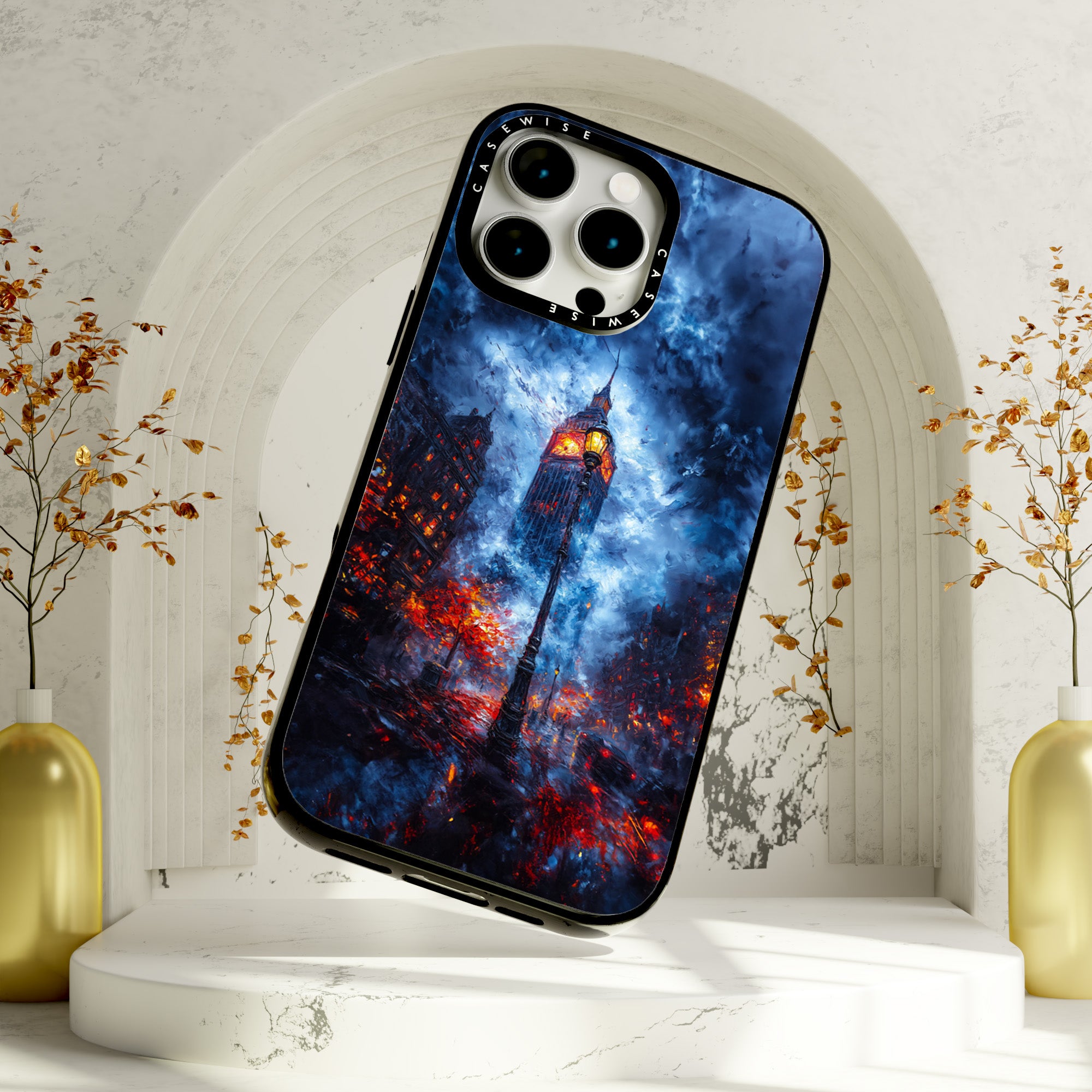 CASEWISE
CASEWISE