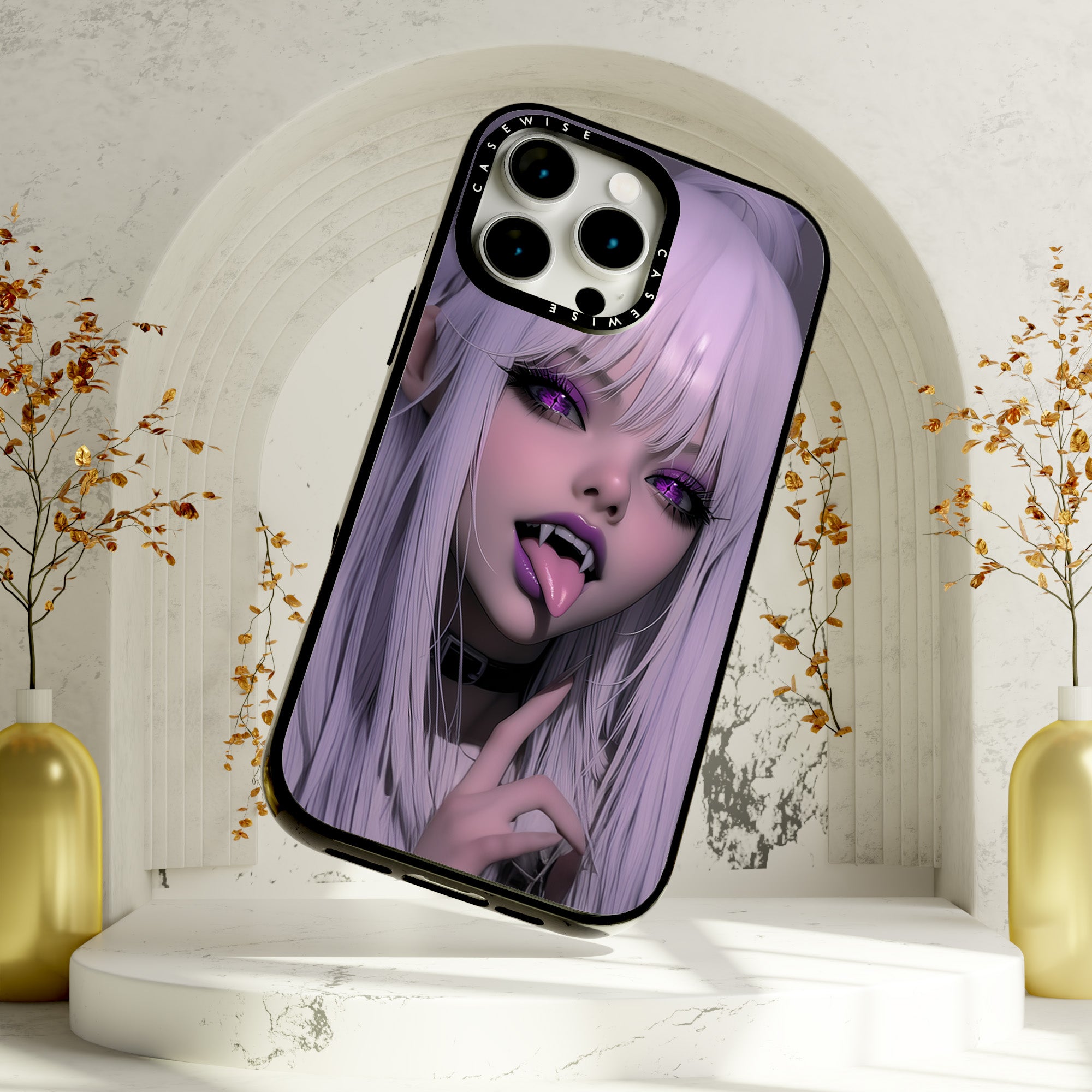 CASEWISE

CASEWISE