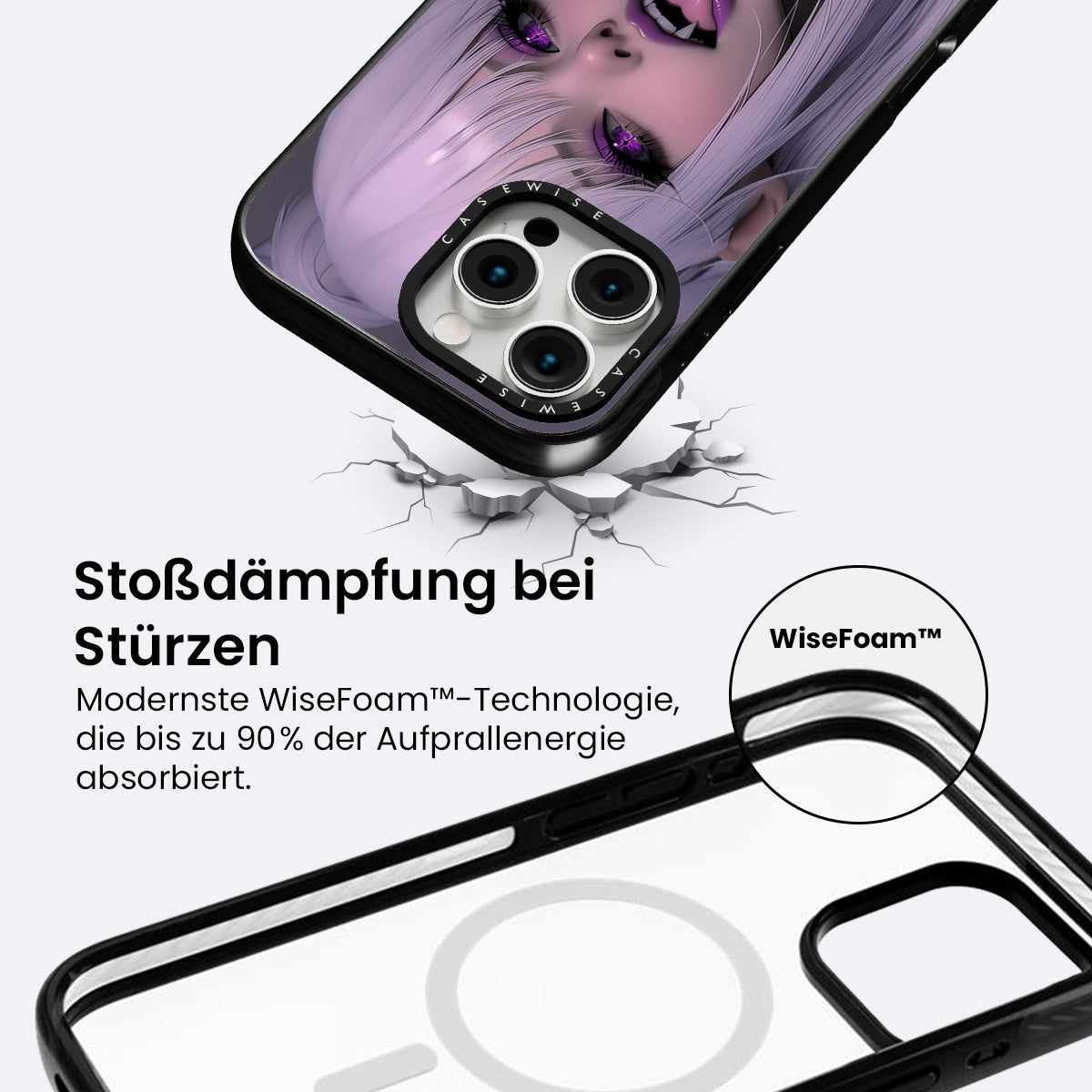 CASEWISE

CASEWISE

Stoßdämpfung bei Stürzen

Modernste WiseFoam™-Technologie, die bis zu 90% der Aufprallenergie absorbiert.

WiseFoam™