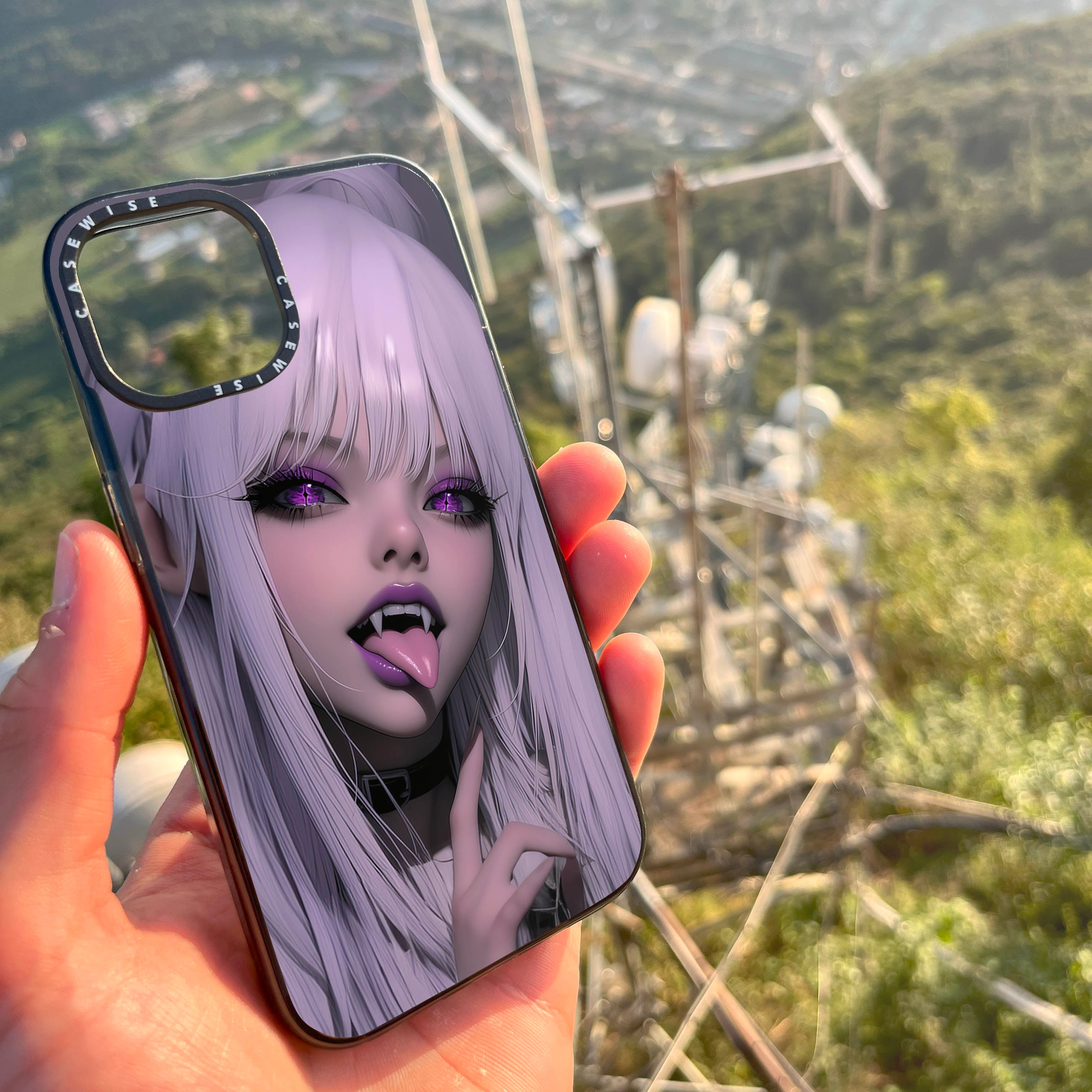 CASEWISE CASEWISE