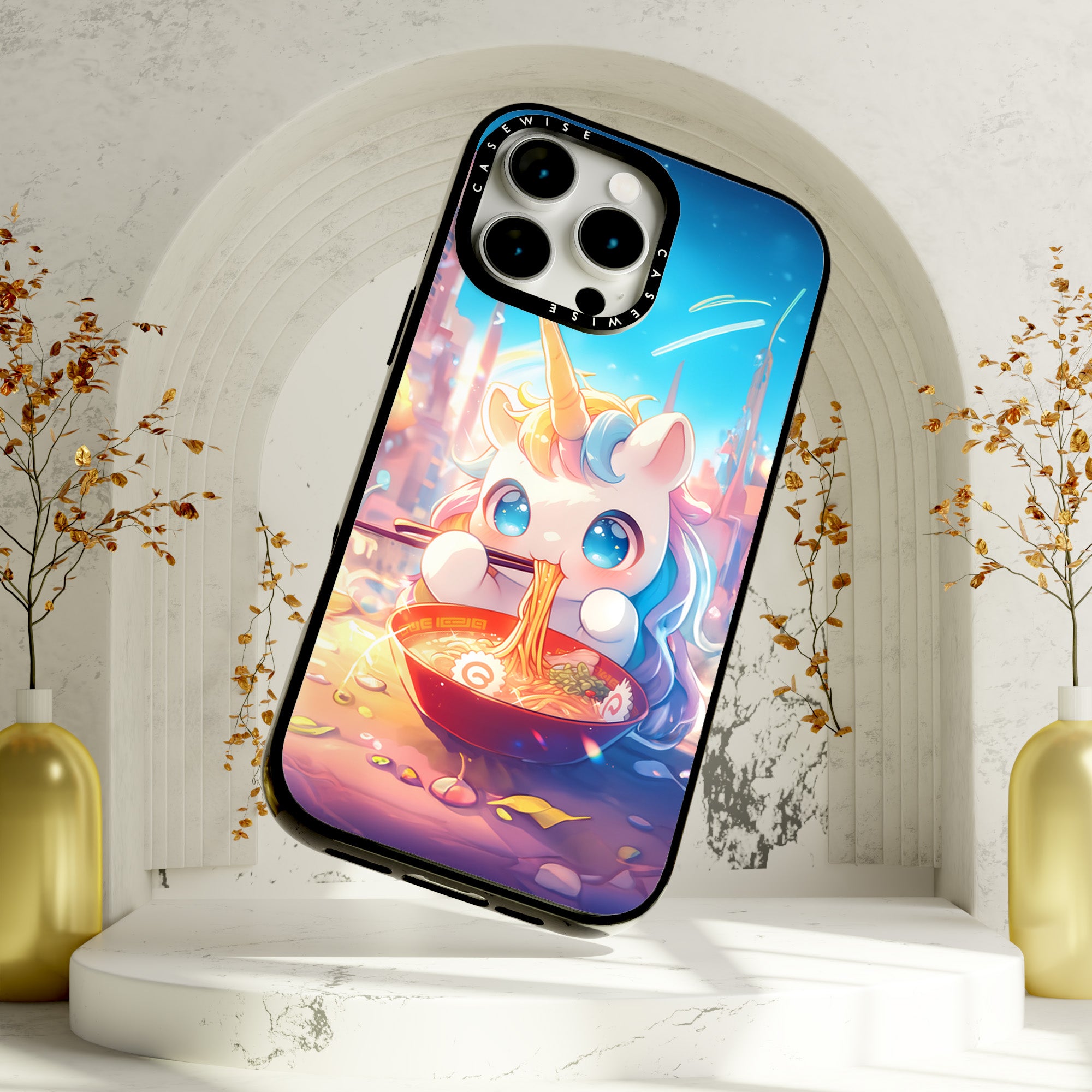 CASEWISE
CASEWISE