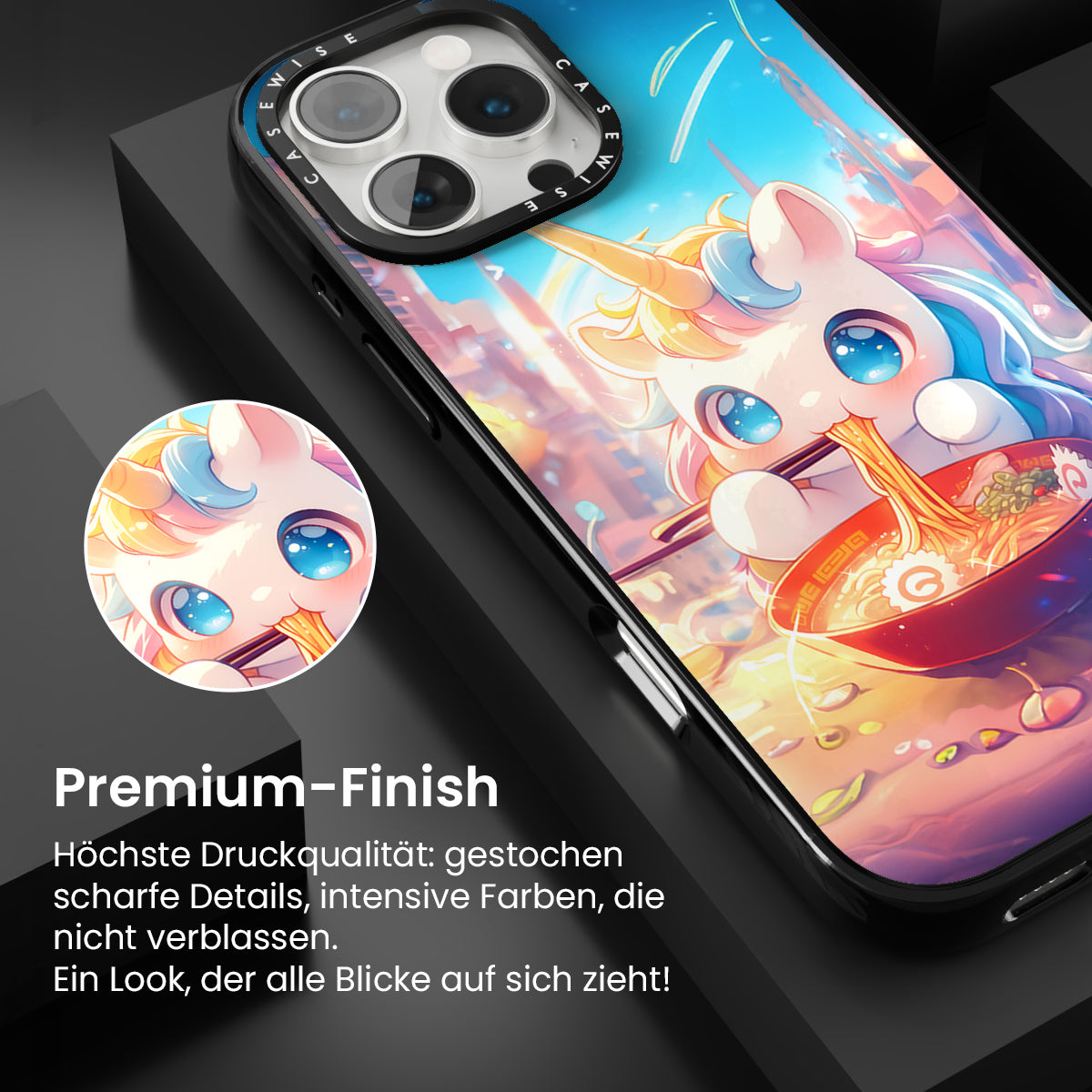 CASEWISE CASEWISE

Premium-Finish

Höchste Druckqualität: gestochen scharfe Details, intensive Farben, die nicht verblassen.
Ein Look, der alle Blicke auf sich zieht!