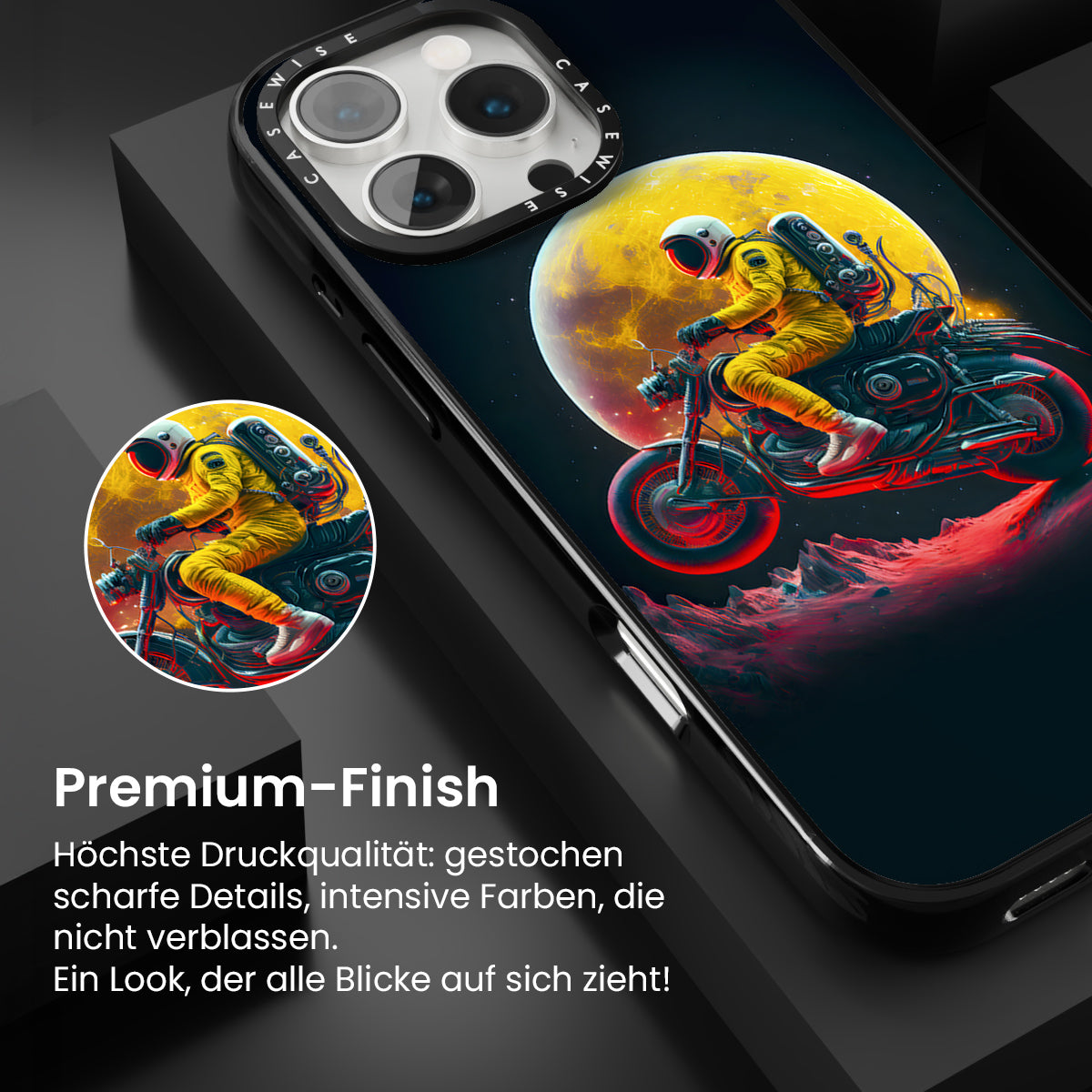 CASEWISE CASEWISE

Premium-Finish

Höchste Druckqualität: gestochen scharfe Details, intensive Farben, die nicht verblassen.
Ein Look, der alle Blicke auf sich zieht!